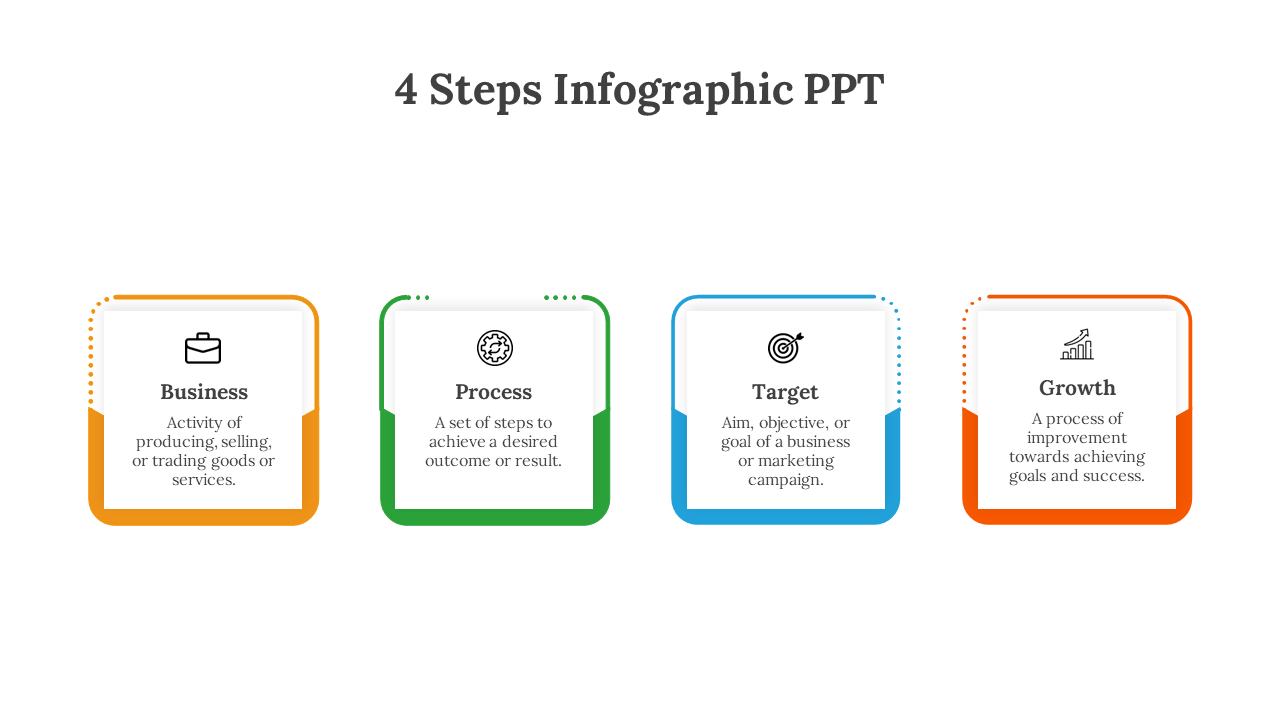 4 Steps Infographic PPT

Business
Activity of producing, selling, or trading goods or services.

Process
A set of steps to achieve a desired outcome or result.

Target
Aim, objective, or goal of a business or marketing campaign.

Growth
A process of improvement towards achieving goals and success.