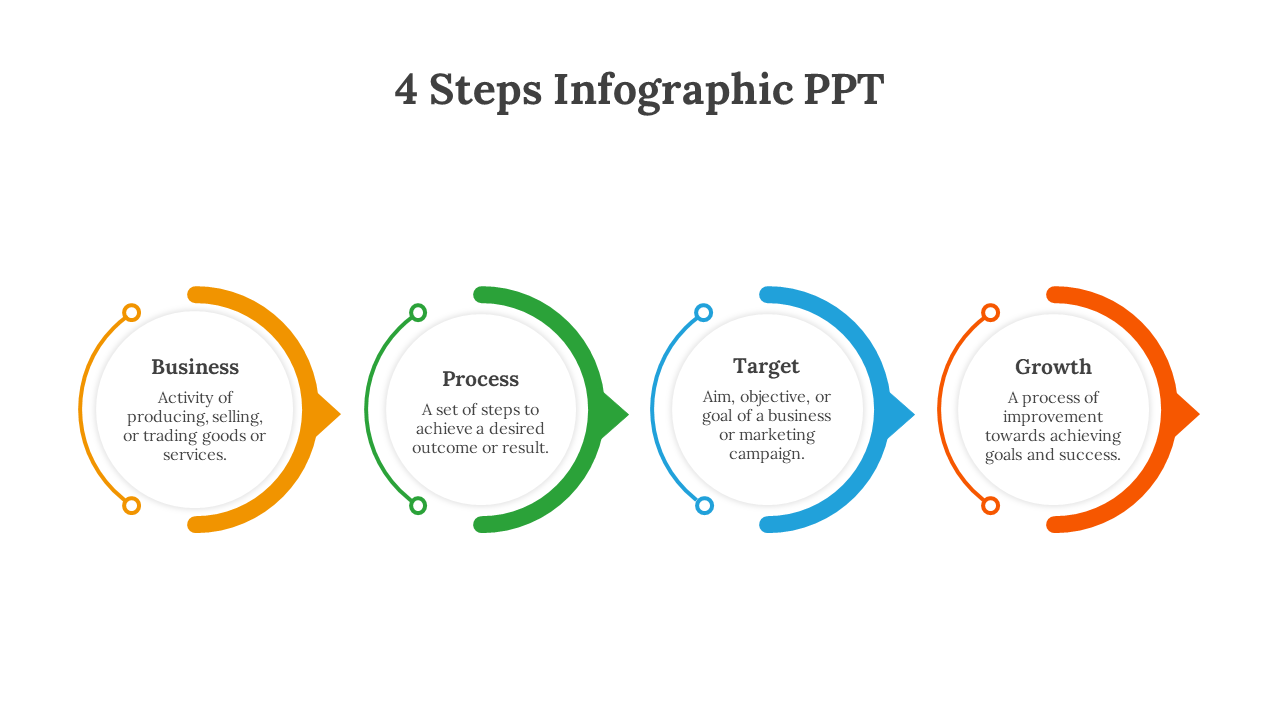 4 Steps Infographic PPT

Business
Activity of producing, selling, or trading goods or services.

Process
A set of steps to achieve a desired outcome or result.

Target
Aim, objective, or goal of a business or marketing campaign.

Growth
A process of improvement towards achieving goals and success.