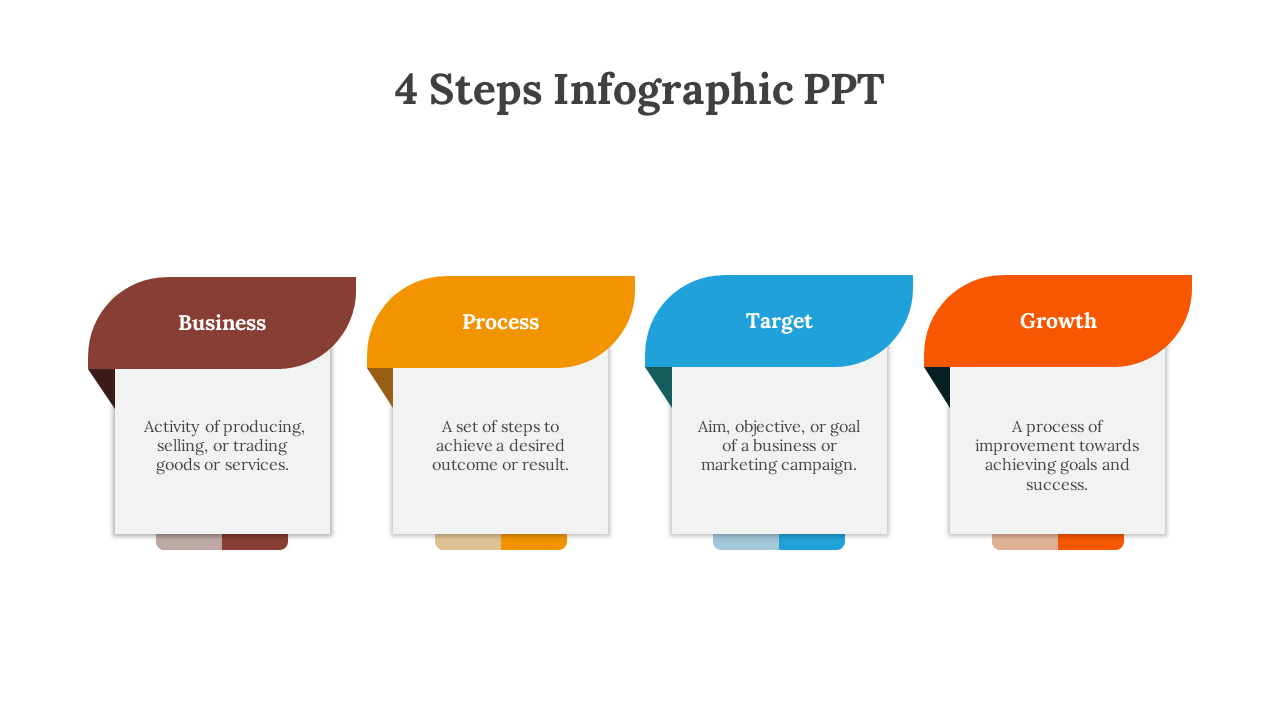 4 Steps Infographic PPT

Business

Activity of producing, selling, or trading goods or services.

Process

A set of steps to achieve a desired outcome or result.

Target

Aim, objective, or goal of a business or marketing campaign.

Growth

A process of improvement towards achieving goals and success.