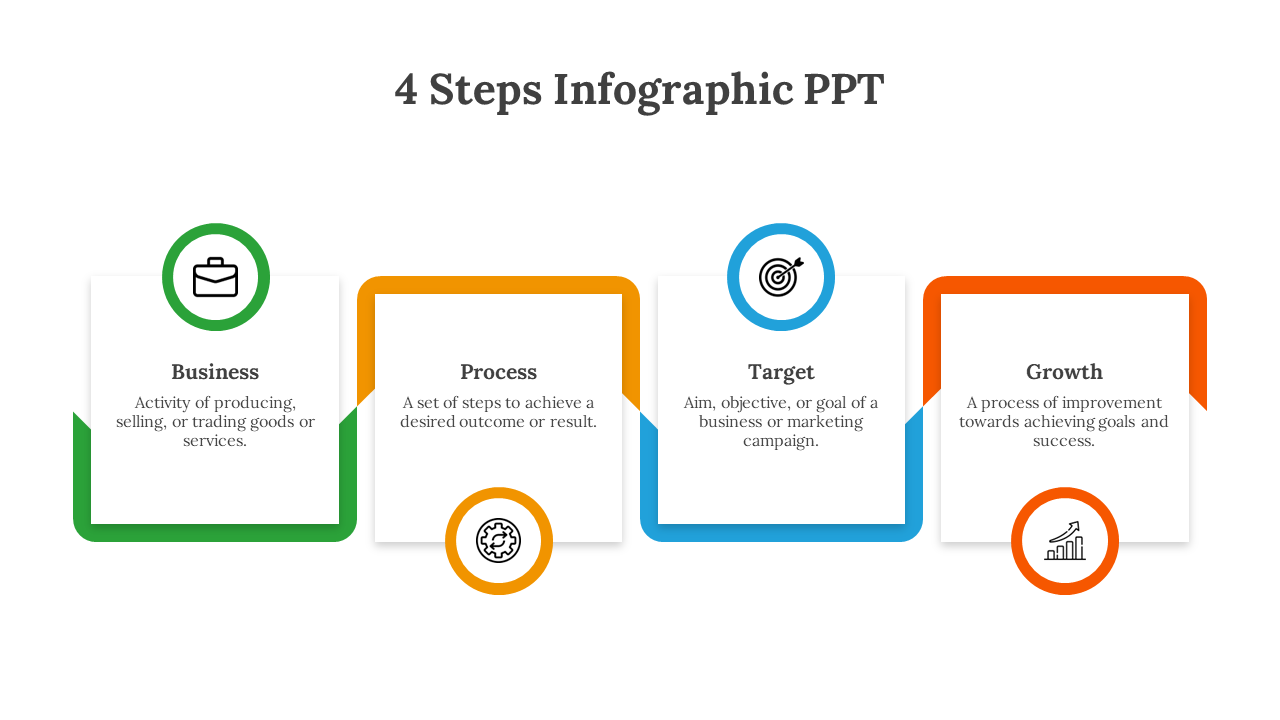 4 Steps Infographic PPT

Business

Activity of producing, selling, or trading goods or services.

Process

A set of steps to achieve a desired outcome or result.

Target

Aim, objective, or goal of a business or marketing campaign.

Growth

A process of improvement towards achieving goals and success.