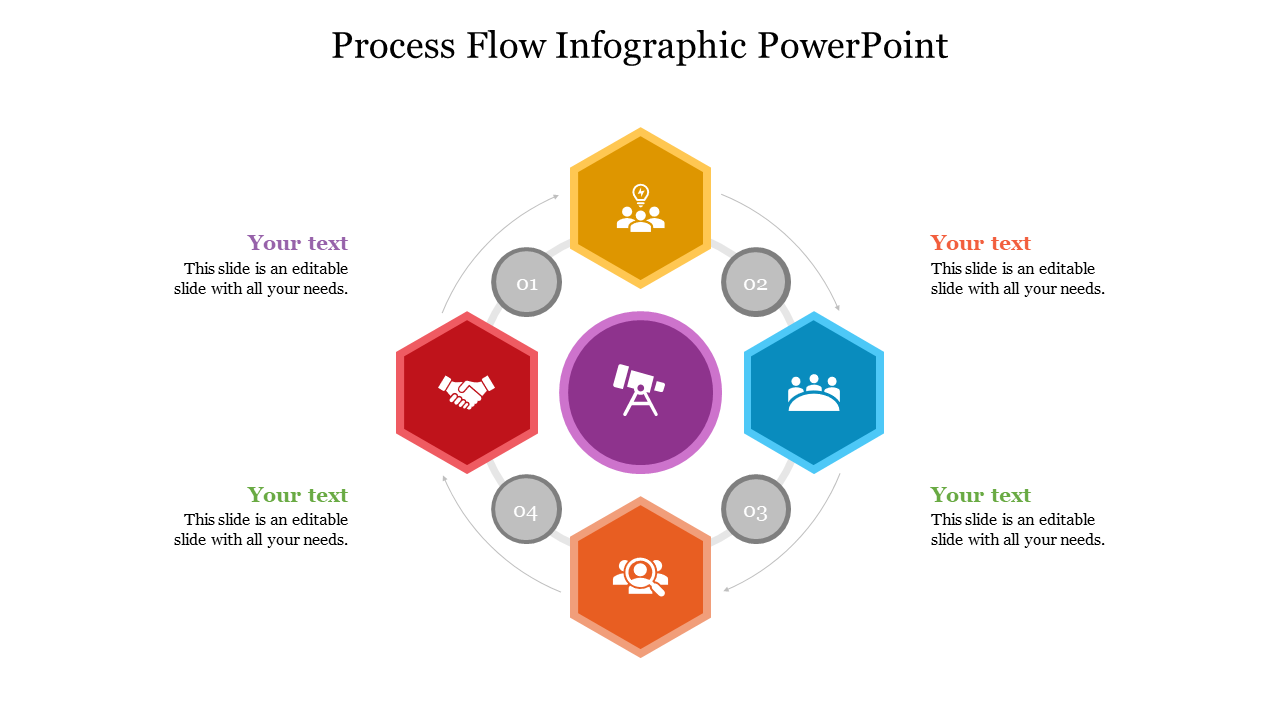 Process Flow Infographic PowerPoint

Your text
This slide is an editable slide with all your needs.

01

02

Your text
This slide is an editable slide with all your needs.

Your text
This slide is an editable slide with all your needs.

04

03

Your text
This slide is an editable slide with all your needs.