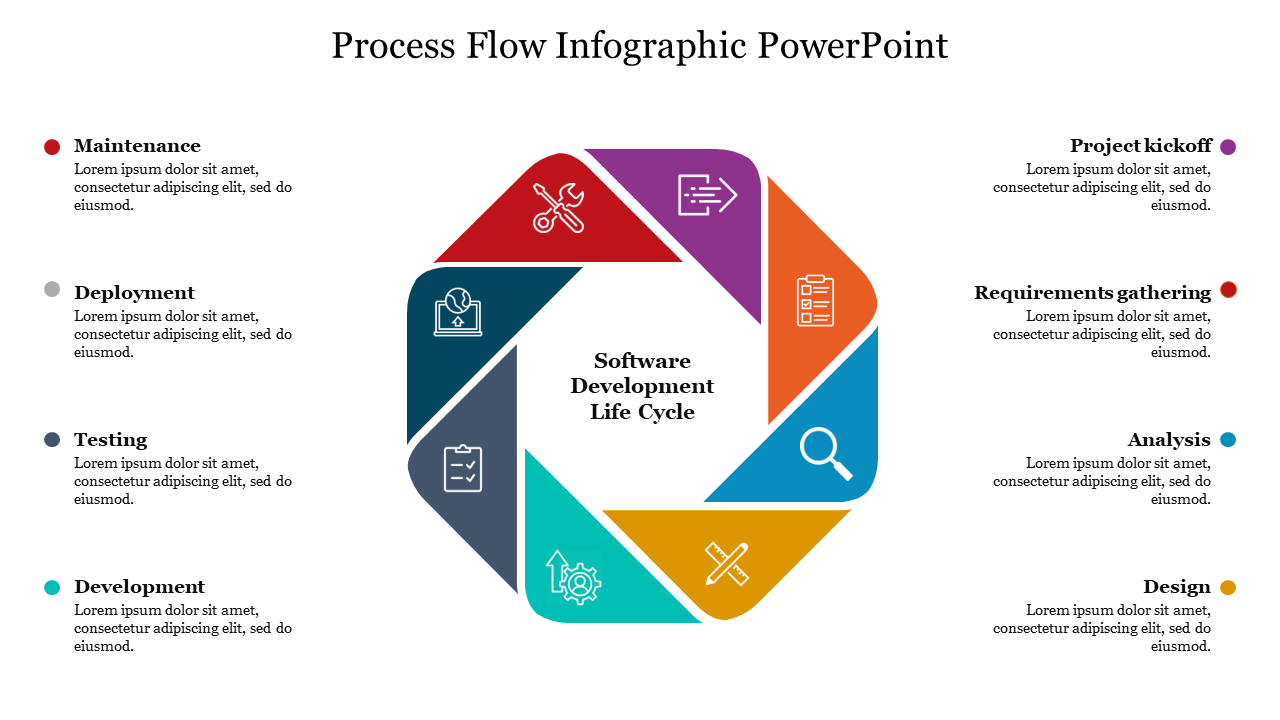 Process Flow Infographic PowerPoint

Maintenance
Lorem ipsum dolor sit amet, consectetur adipiscing elit, sed do eiusmod.

Deployment
Lorem ipsum dolor sit amet, consectetur adipiscing elit, sed do eiusmod.

Testing
Lorem ipsum dolor sit amet, consectetur adipiscing elit, sed do eiusmod.

Development
Lorem ipsum dolor sit amet, consectetur adipiscing elit, sed do eiusmod.

Software Development Life Cycle

Project kickoff
Lorem ipsum dolor sit amet, consectetur adipiscing elit, sed do eiusmod.

Requirements gathering
Lorem ipsum dolor sit amet, consectetur adipiscing elit, sed do eiusmod.

Analysis
Lorem ipsum dolor sit amet, consectetur adipiscing elit, sed do eiusmod.

Design
Lorem ipsum dolor sit amet, consectetur adipiscing elit, sed do eiusmod.