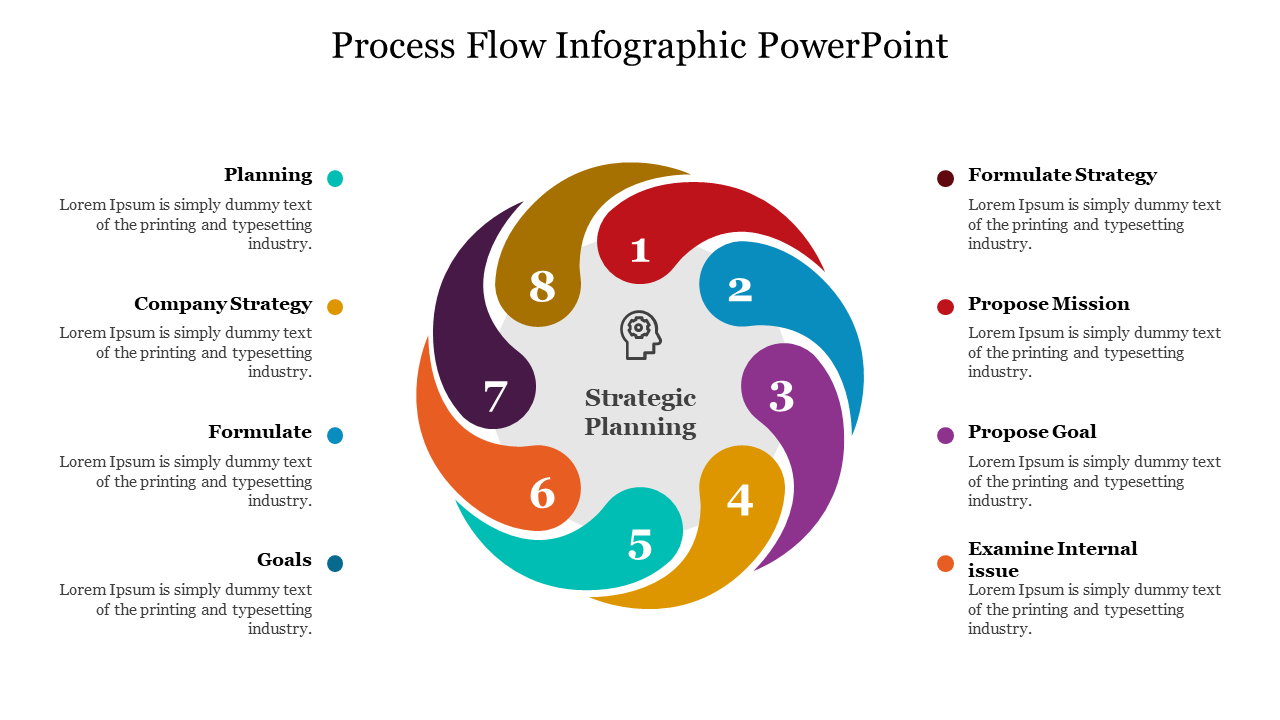 Process Flow Infographic PowerPoint

Planning

Lorem Ipsum is simply dummy text of the printing and typesetting industry.

Company Strategy

Lorem Ipsum is simply dummy text of the printing and typesetting industry.

Formulate

Lorem Ipsum is simply dummy text of the printing and typesetting industry.

Goals

Lorem Ipsum is simply dummy text of the printing and typesetting industry.

1
2
3
4
5
6
7
8

Strategic Planning

Formulate Strategy

Lorem Ipsum is simply dummy text of the printing and typesetting industry.

Propose Mission

Lorem Ipsum is simply dummy text of the printing and typesetting industry.

Propose Goal

Lorem Ipsum is simply dummy text of the printing and typesetting industry.

Examine Internal issue

Lorem Ipsum is simply dummy text of the printing and typesetting industry.