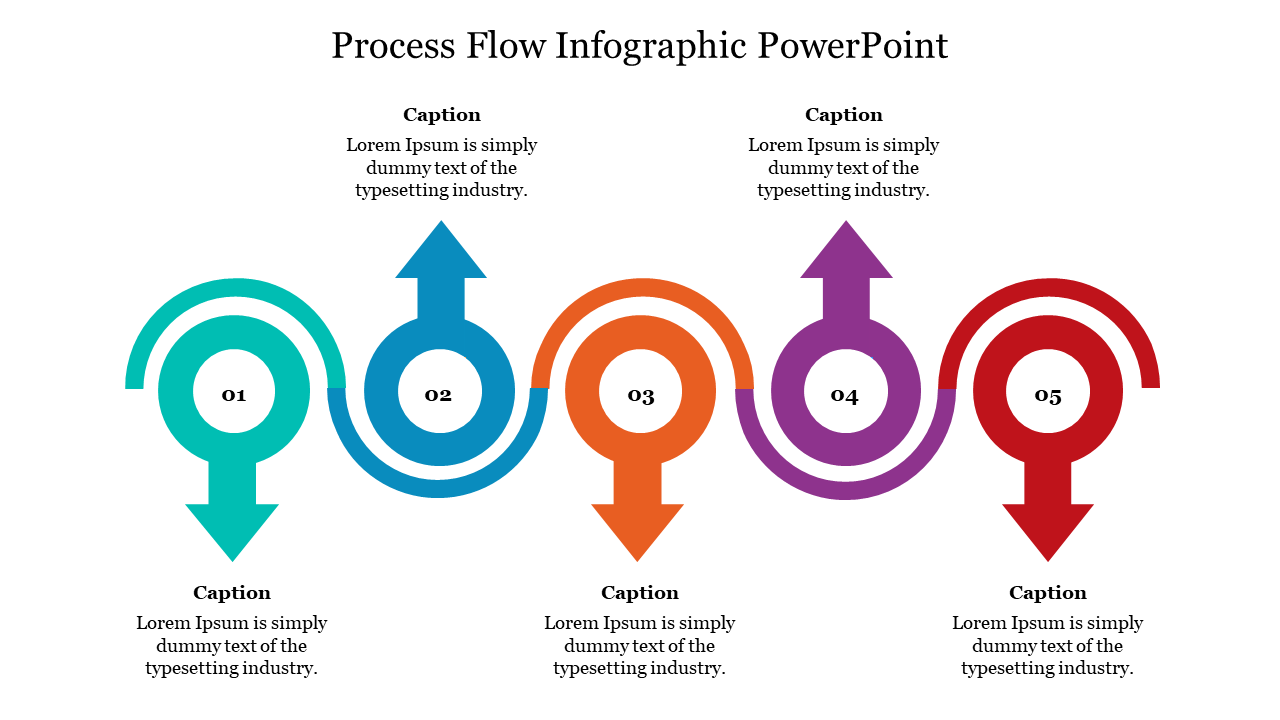 Process Flow Infographic PowerPoint

Caption
Lorem Ipsum is simply dummy text of the typesetting industry.

Caption
Lorem Ipsum is simply dummy text of the typesetting industry.

01

02

03

04

05

Caption
Lorem Ipsum is simply dummy text of the typesetting industry.

Caption
Lorem Ipsum is simply dummy text of the typesetting industry.

Caption
Lorem Ipsum is simply dummy text of the typesetting industry.