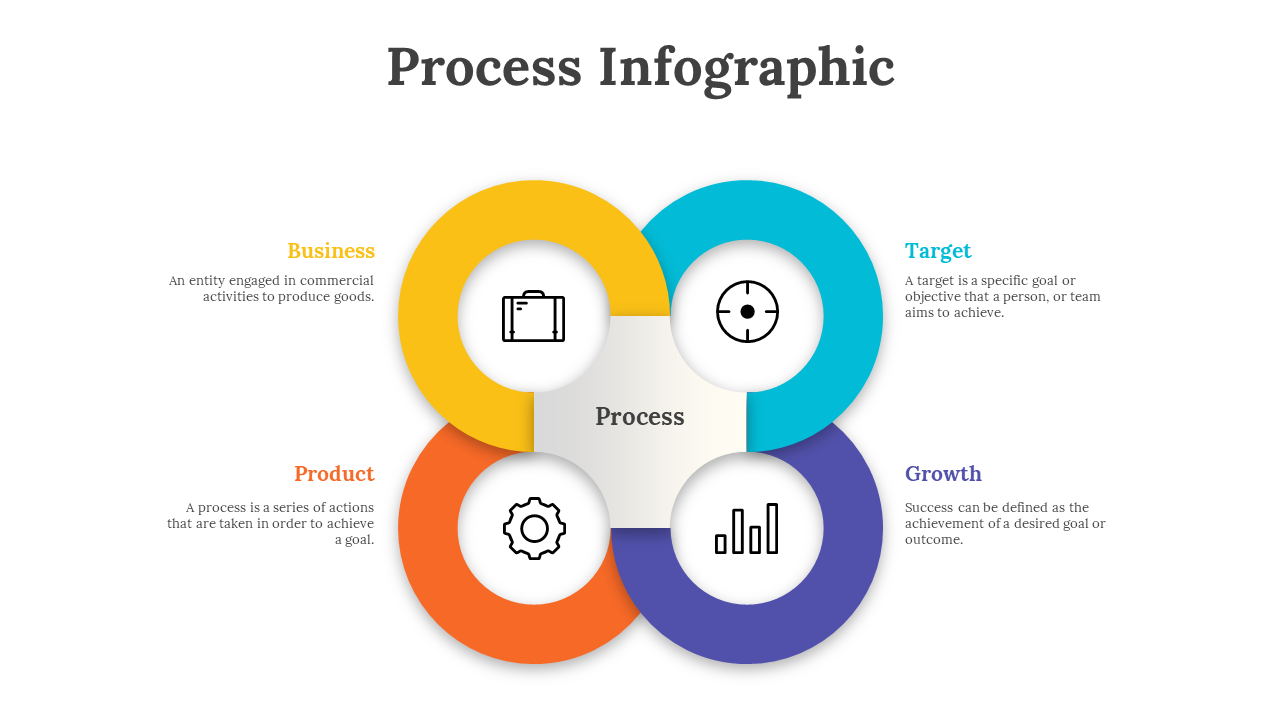 Process Infographic

Business

An entity engaged in commercial activities to produce goods.

Target

A target is a specific goal or objective that a person, or team aims to achieve.

Process

Product

A process is a series of actions that are taken in order to achieve a goal.

Growth

Success can be defined as the achievement of a desired goal or outcome.