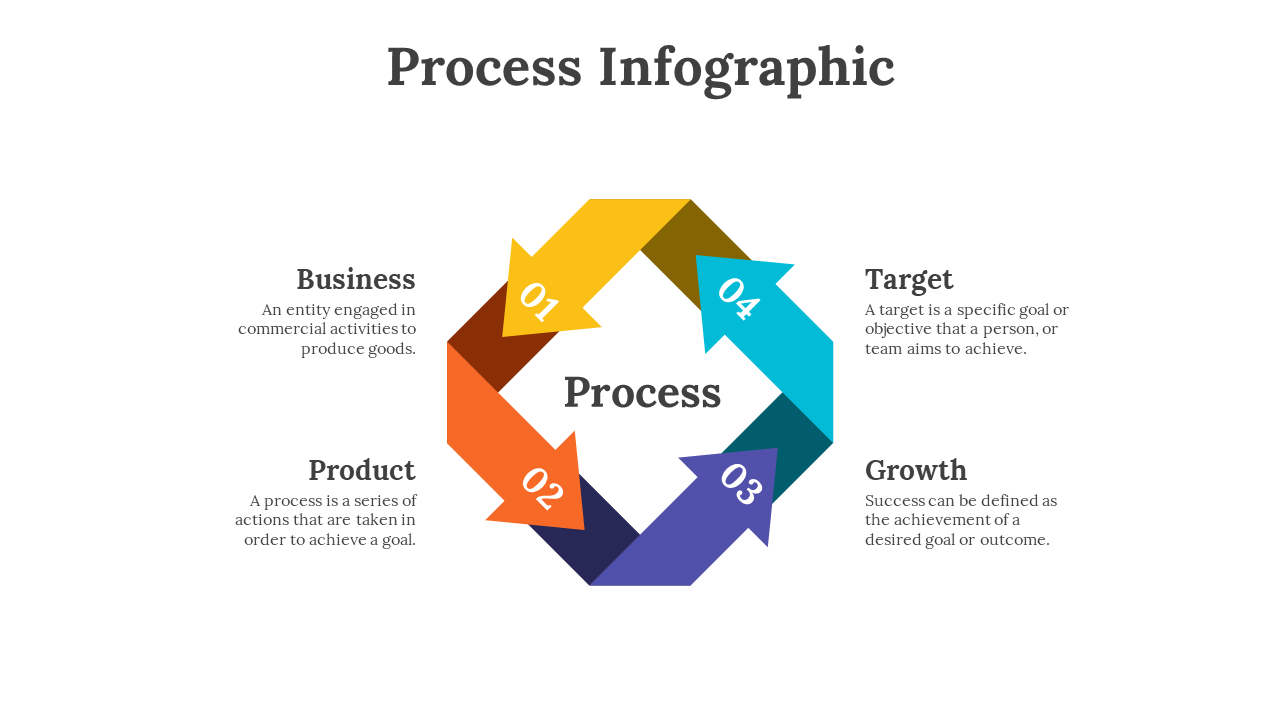 Process Infographic

Business
An entity engaged in commercial activities to produce goods.

Product
A process is a series of actions that are taken in order to achieve a goal.

01

02

Process

03

04

Target
A target is a specific goal or objective that a person, or team aims to achieve.

Growth
Success can be defined as the achievement of a desired goal or outcome.