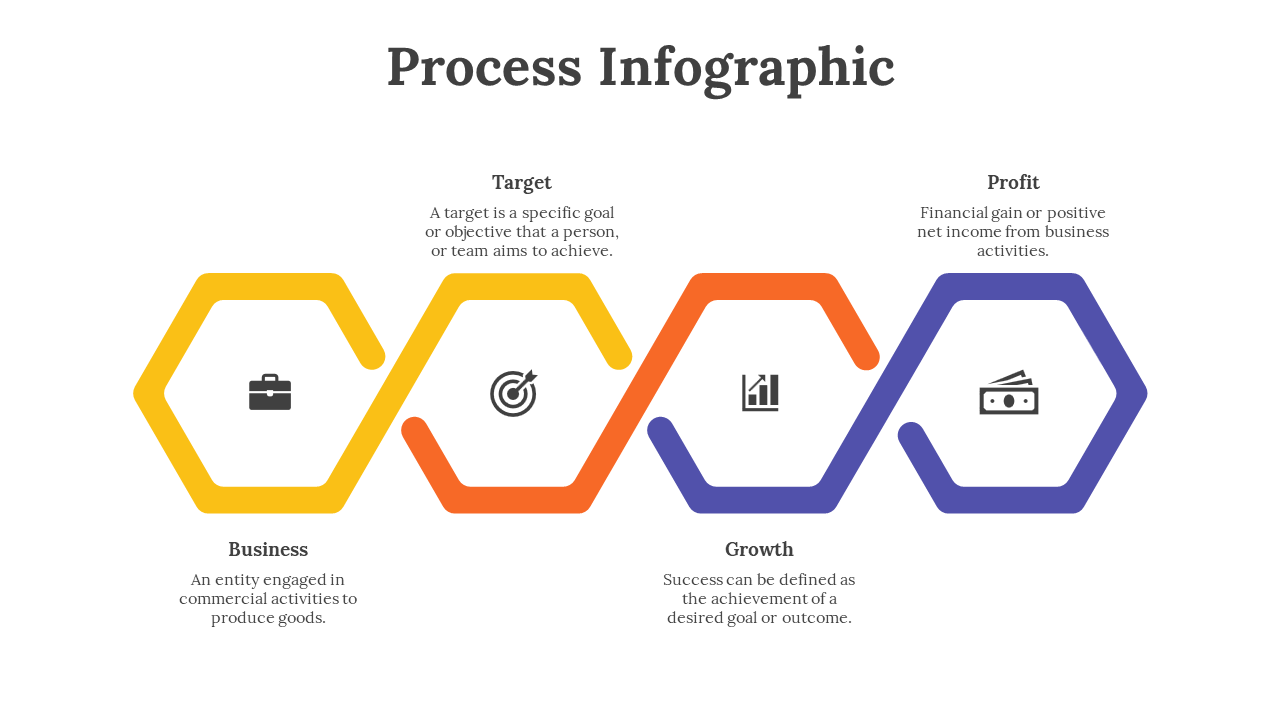 Process Infographic

Target

A target is a specific goal or objective that a person, or team aims to achieve.

Profit

Financial gain or positive net income from business activities.

Business

An entity engaged in commercial activities to produce goods.

Growth

Success can be defined as the achievement of a desired goal or outcome.