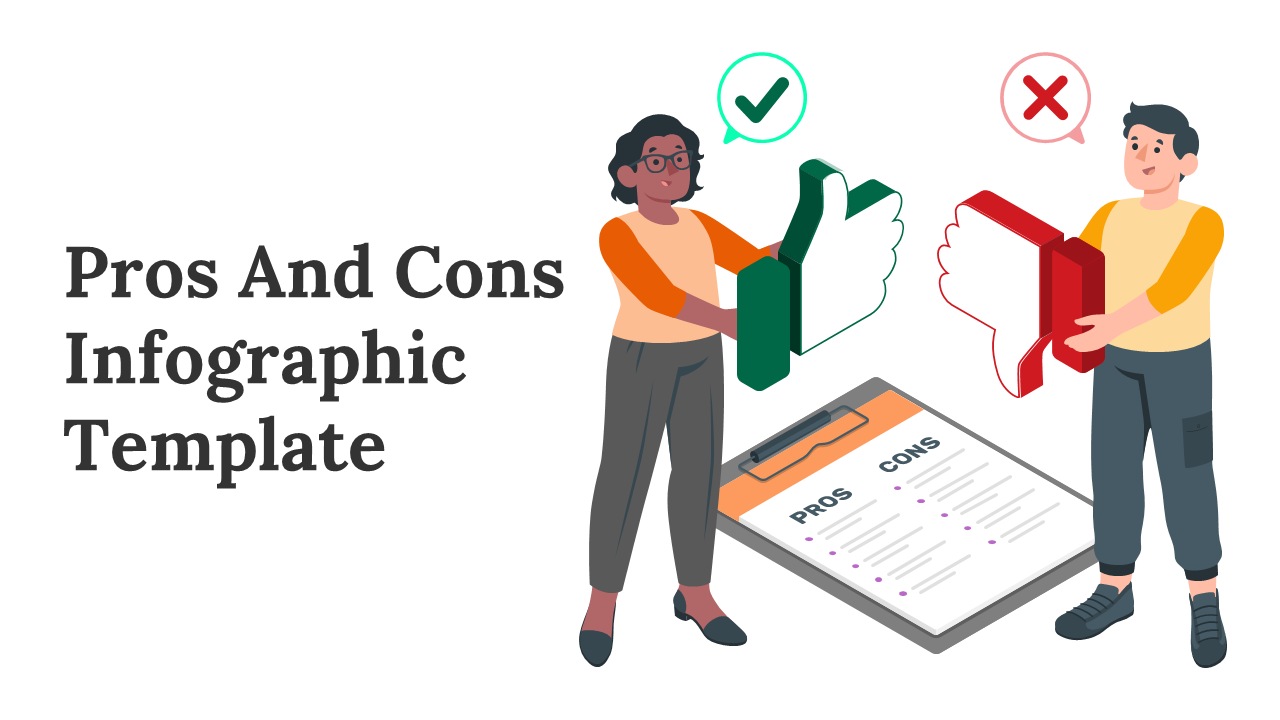 Pros And Cons Infographic Template

PROS

CONS