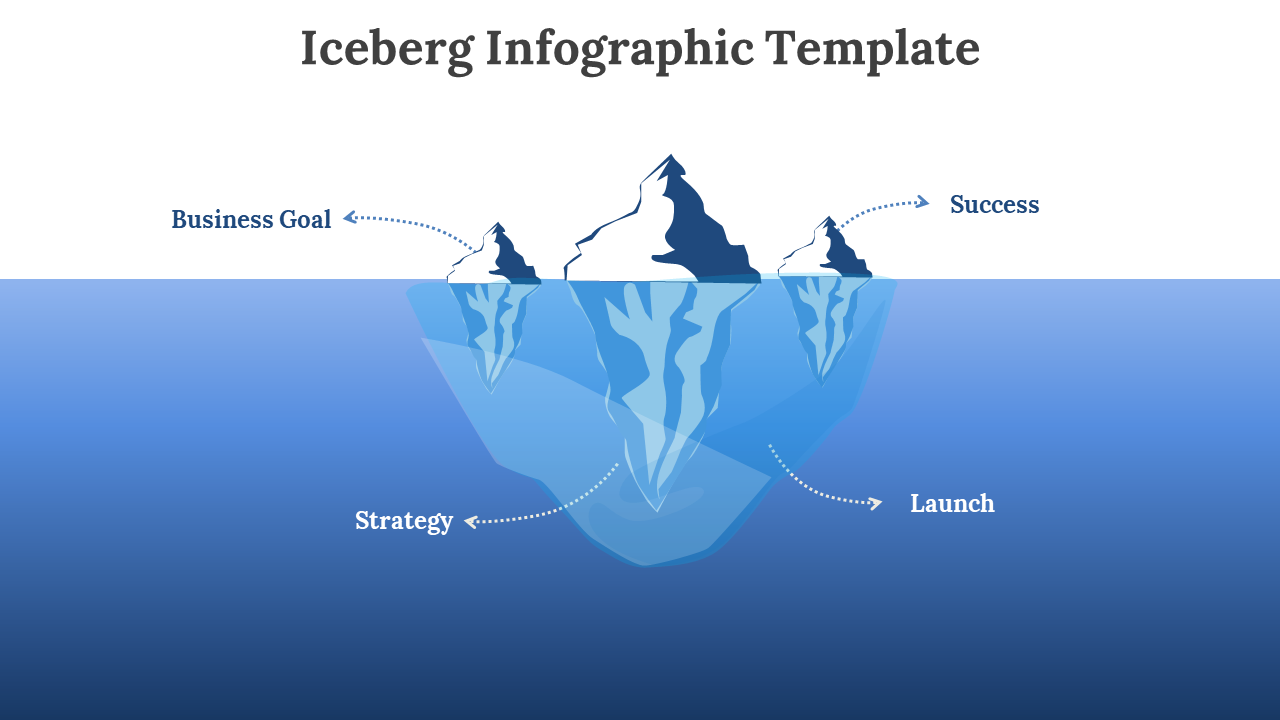 Iceberg Infographic Template

Business Goal

Success

Strategy

Launch