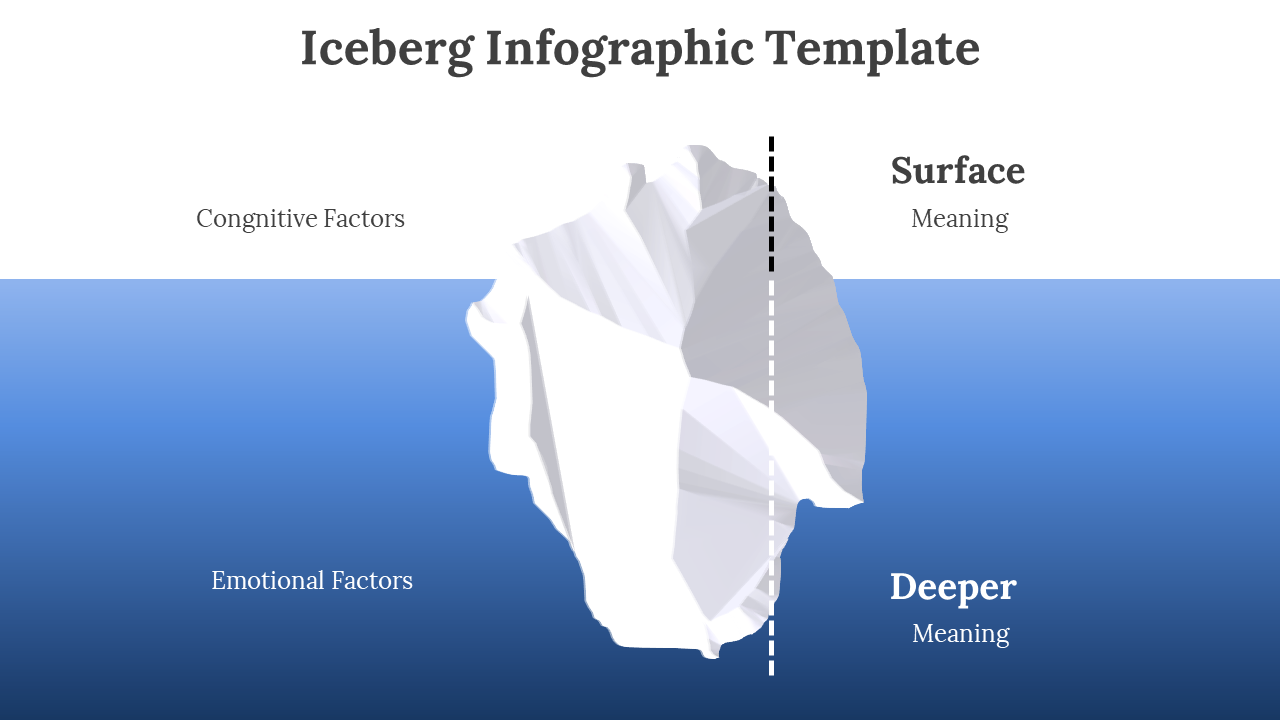 Iceberg Infographic Template

Congnitive Factors

Surface

Meaning

Emotional Factors

Deeper

Meaning