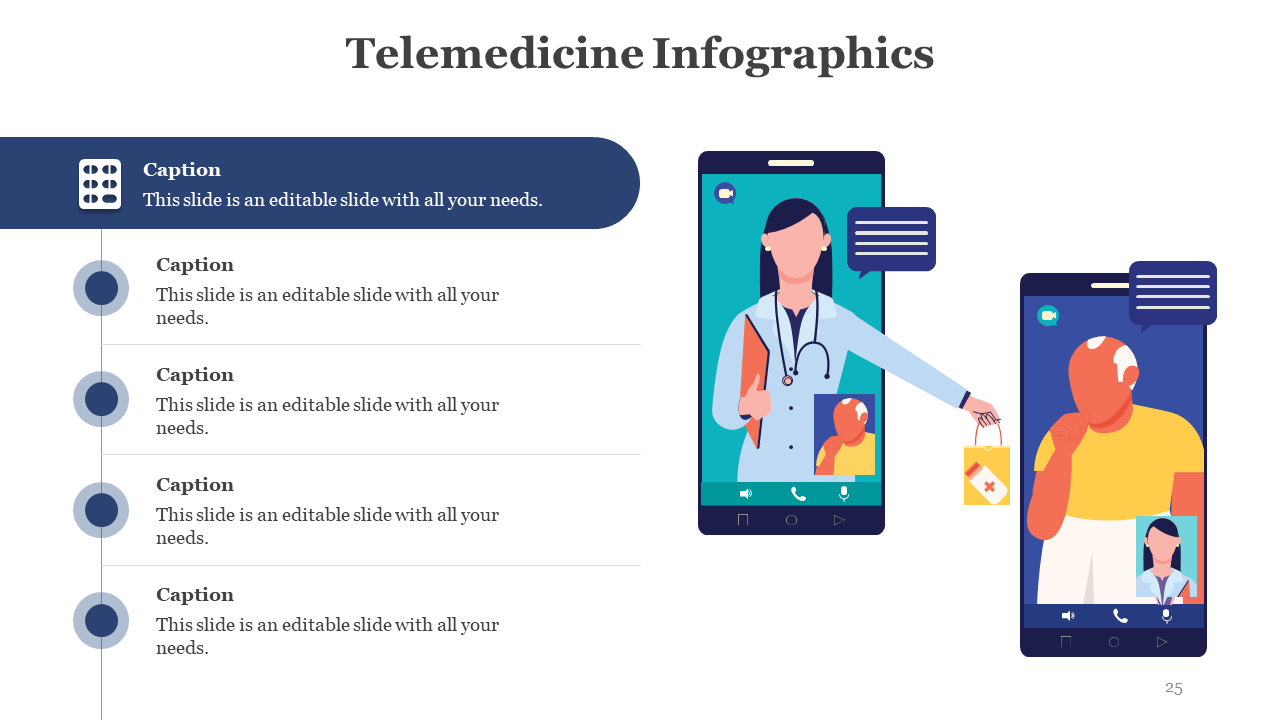 Telemedicine Infographics

Caption
This slide is an editable slide with all your needs.

Caption
This slide is an editable slide with all your needs.

Caption
This slide is an editable slide with all your needs.

Caption
This slide is an editable slide with all your needs.

Caption
This slide is an editable slide with all your needs.

25