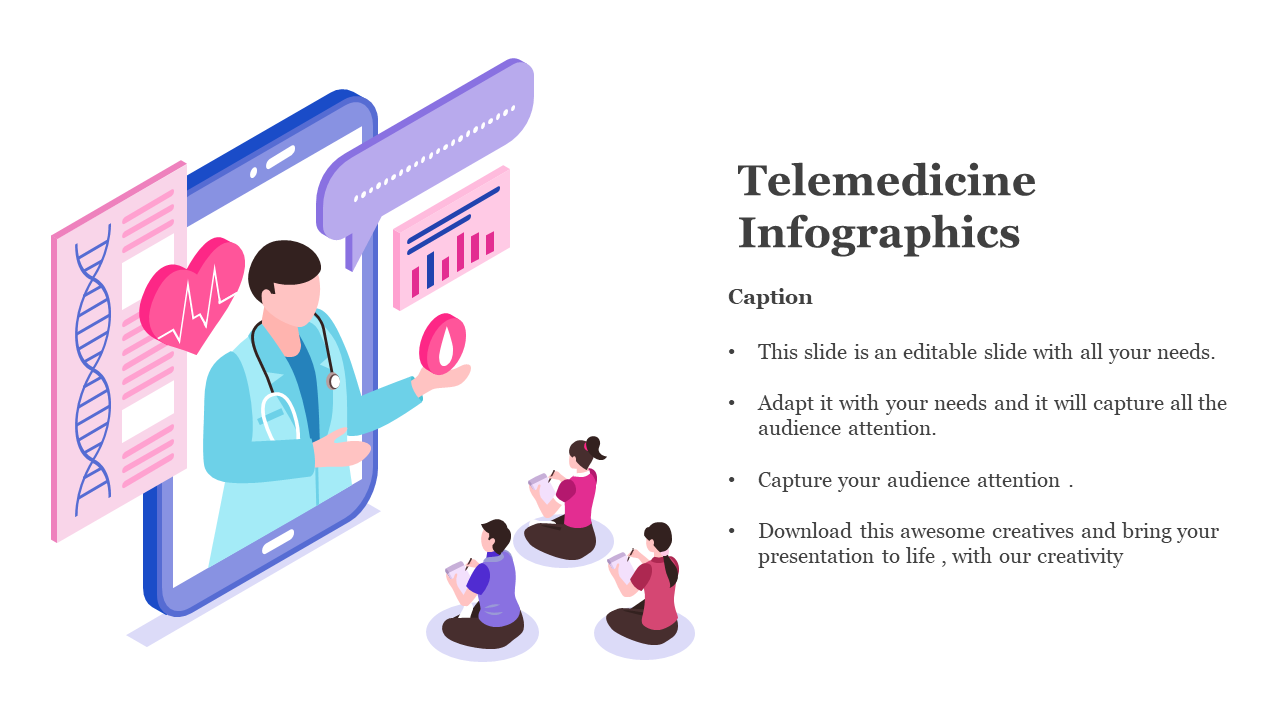 Telemedicine Infographics

Caption

• This slide is an editable slide with all your needs.

• Adapt it with your needs and it will capture all the audience attention.

• Capture your audience attention .

• Download this awesome creatives and bring your presentation to life , with our creativity