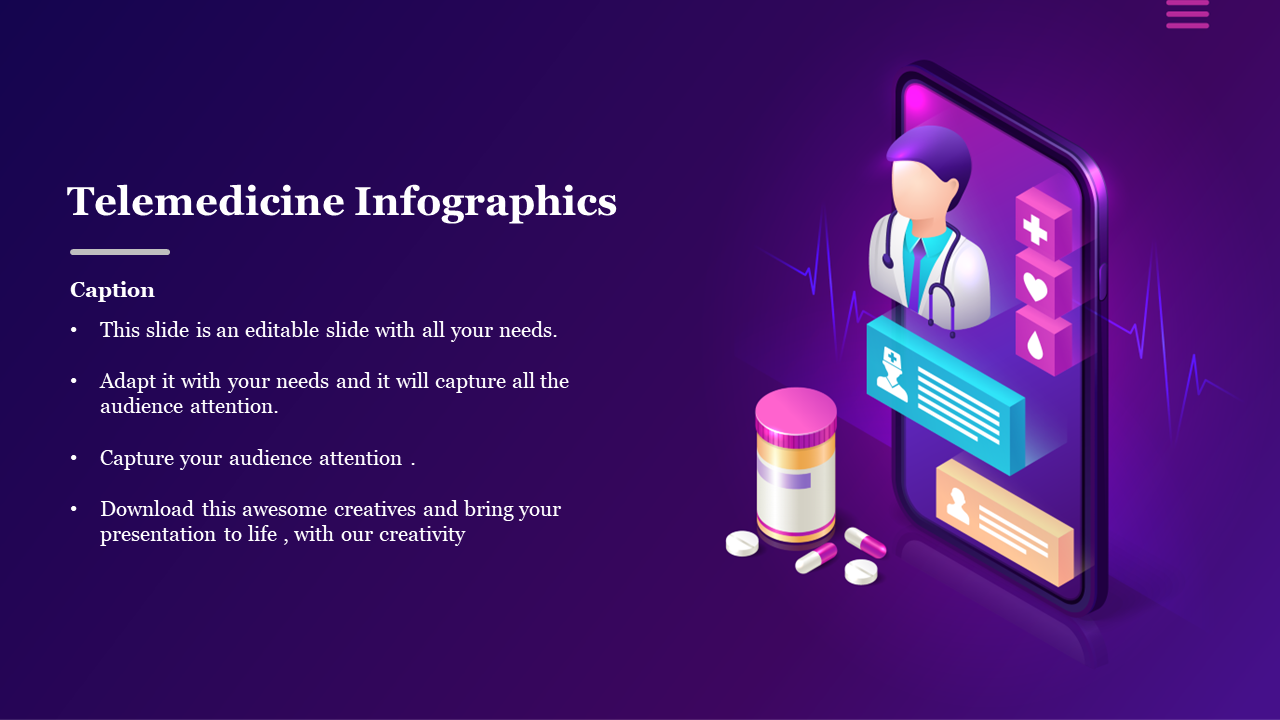 Telemedicine Infographics

Caption

• This slide is an editable slide with all your needs.

• Adapt it with your needs and it will capture all the audience attention.

• Capture your audience attention .

• Download this awesome creatives and bring your presentation to life , with our creativity