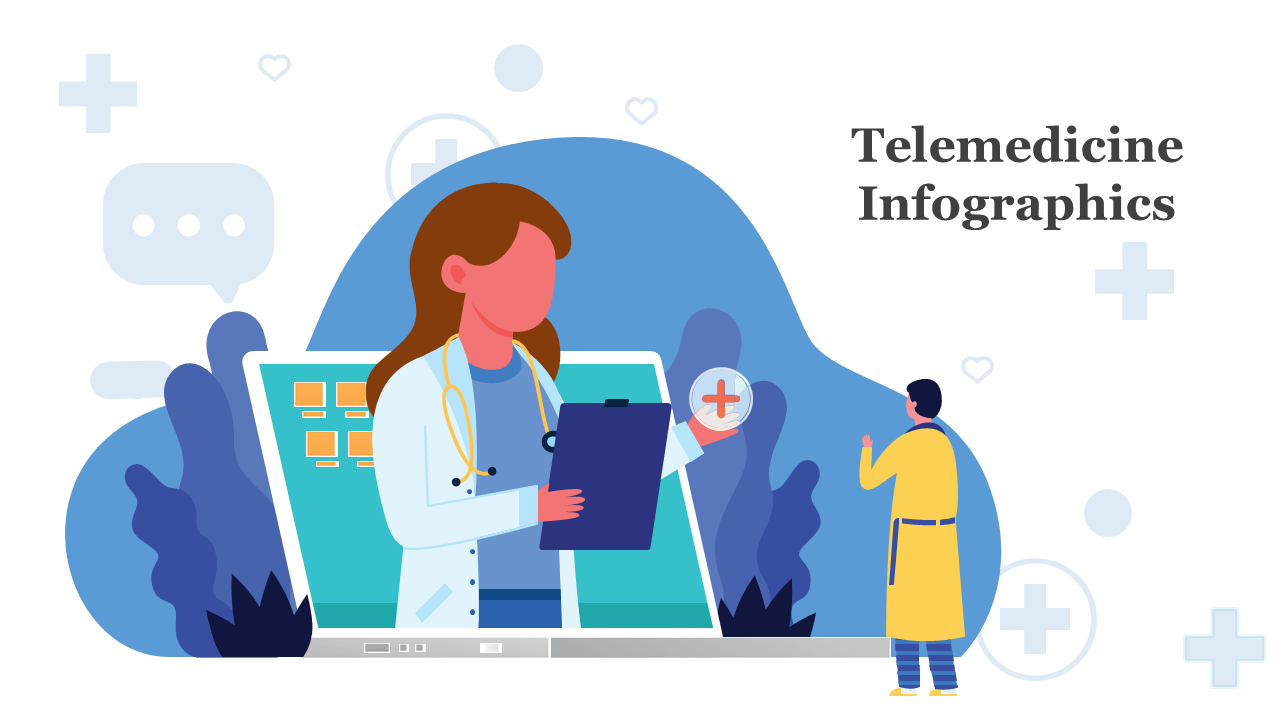 Telemedicine Infographics