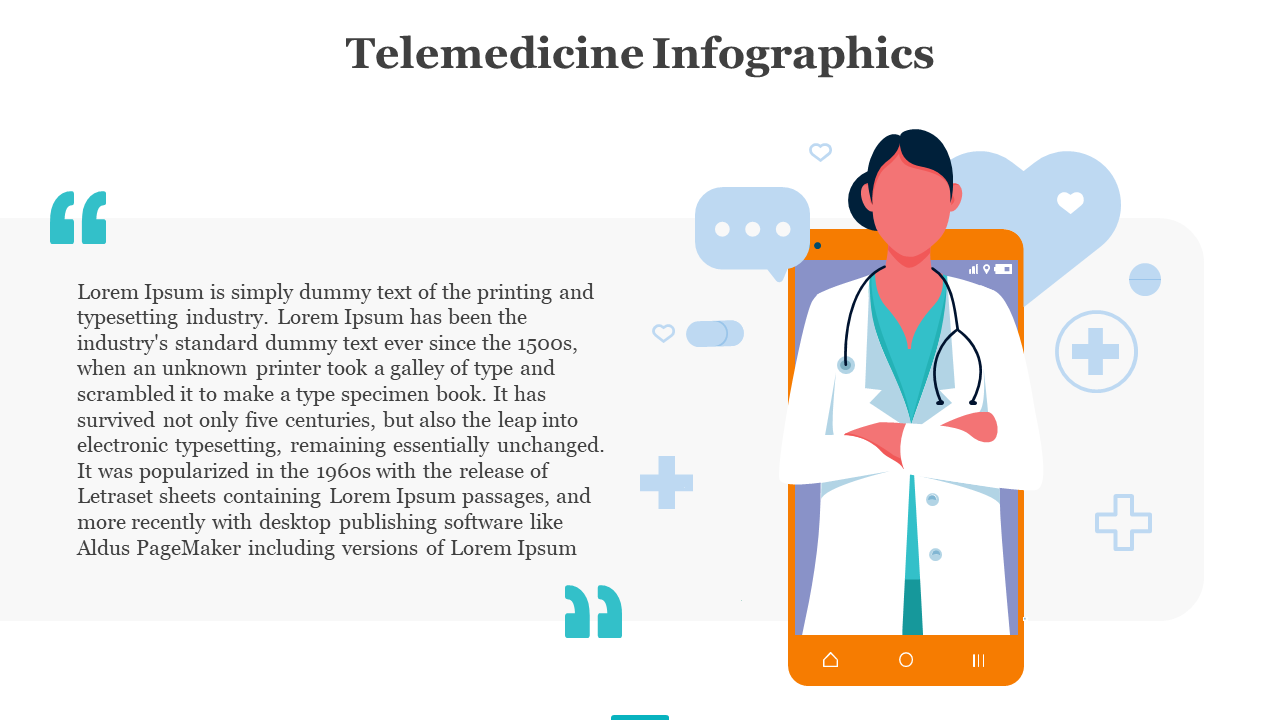 Telemedicine Infographics

“

Lorem Ipsum is simply dummy text of the printing and typesetting industry. Lorem Ipsum has been the industry's standard dummy text ever since the 1500s, when an unknown printer took a galley of type and scrambled it to make a type specimen book. It has survived not only five centuries, but also the leap into electronic typesetting, remaining essentially unchanged. It was popularized in the 1960s with the release of Letraset sheets containing Lorem Ipsum passages, and more recently with desktop publishing software like Aldus PageMaker including versions of Lorem Ipsum

”