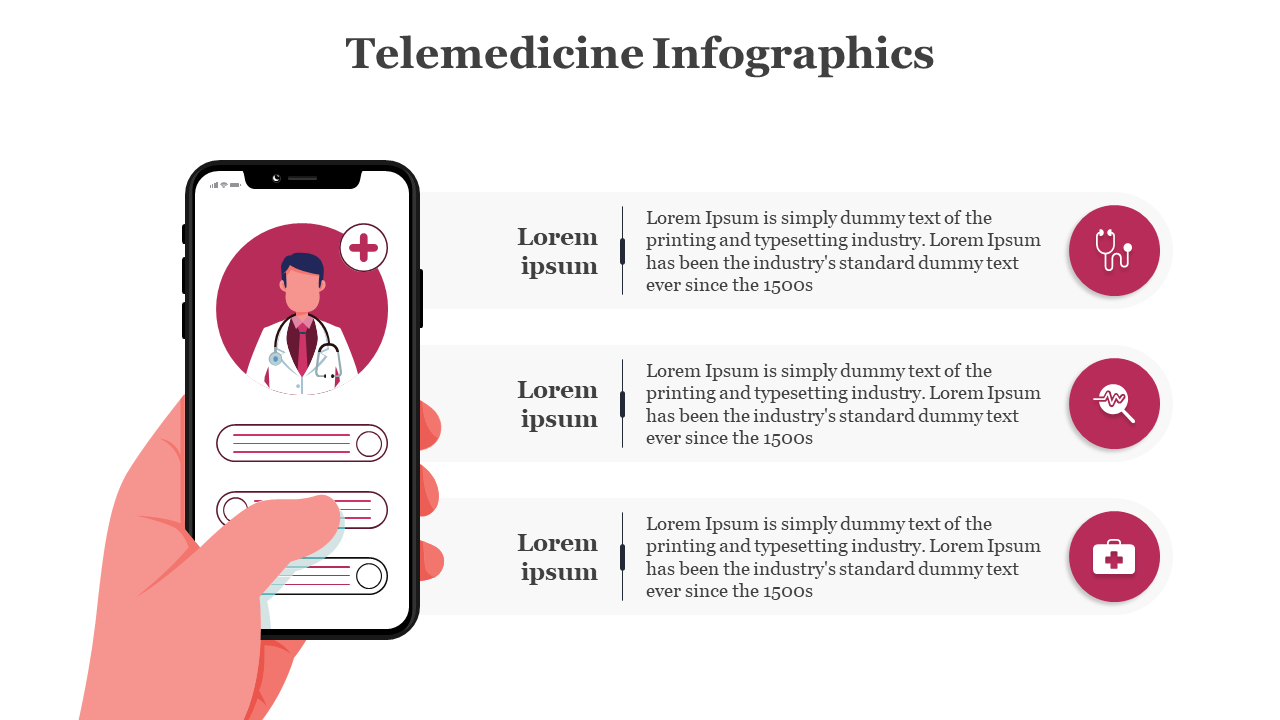 Telemedicine Infographics

Lorem ipsum

Lorem Ipsum is simply dummy text of the printing and typesetting industry. Lorem Ipsum has been the industry's standard dummy text ever since the 1500s

Lorem ipsum

Lorem Ipsum is simply dummy text of the printing and typesetting industry. Lorem Ipsum has been the industry's standard dummy text ever since the 1500s

Lorem ipsum

Lorem Ipsum is simply dummy text of the printing and typesetting industry. Lorem Ipsum has been the industry's standard dummy text ever since the 1500s