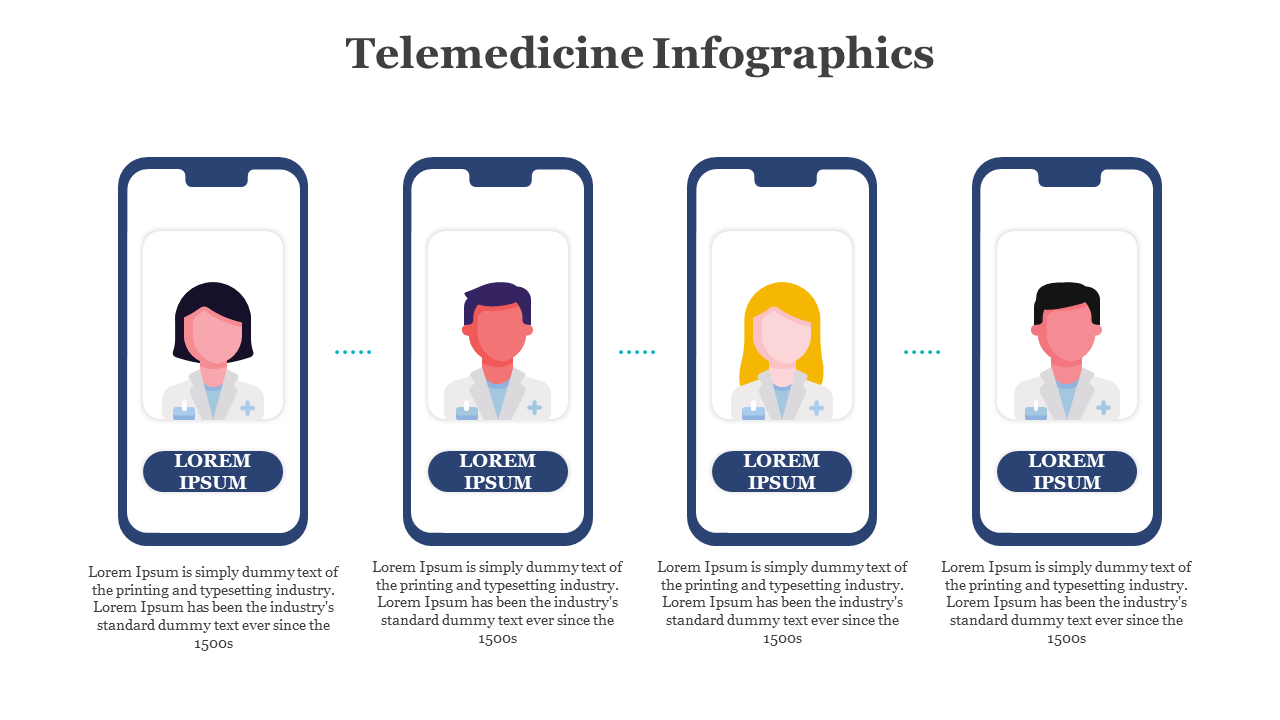 Telemedicine Infographics

LOREM IPSUM

Lorem Ipsum is simply dummy text of the printing and typesetting industry. Lorem Ipsum has been the industry's standard dummy text ever since the 1500s

LOREM IPSUM

Lorem Ipsum is simply dummy text of the printing and typesetting industry. Lorem Ipsum has been the industry's standard dummy text ever since the 1500s

LOREM IPSUM

Lorem Ipsum is simply dummy text of the printing and typesetting industry. Lorem Ipsum has been the industry's standard dummy text ever since the 1500s

LOREM IPSUM

Lorem Ipsum is simply dummy text of the printing and typesetting industry. Lorem Ipsum has been the industry's standard dummy text ever since the 1500s