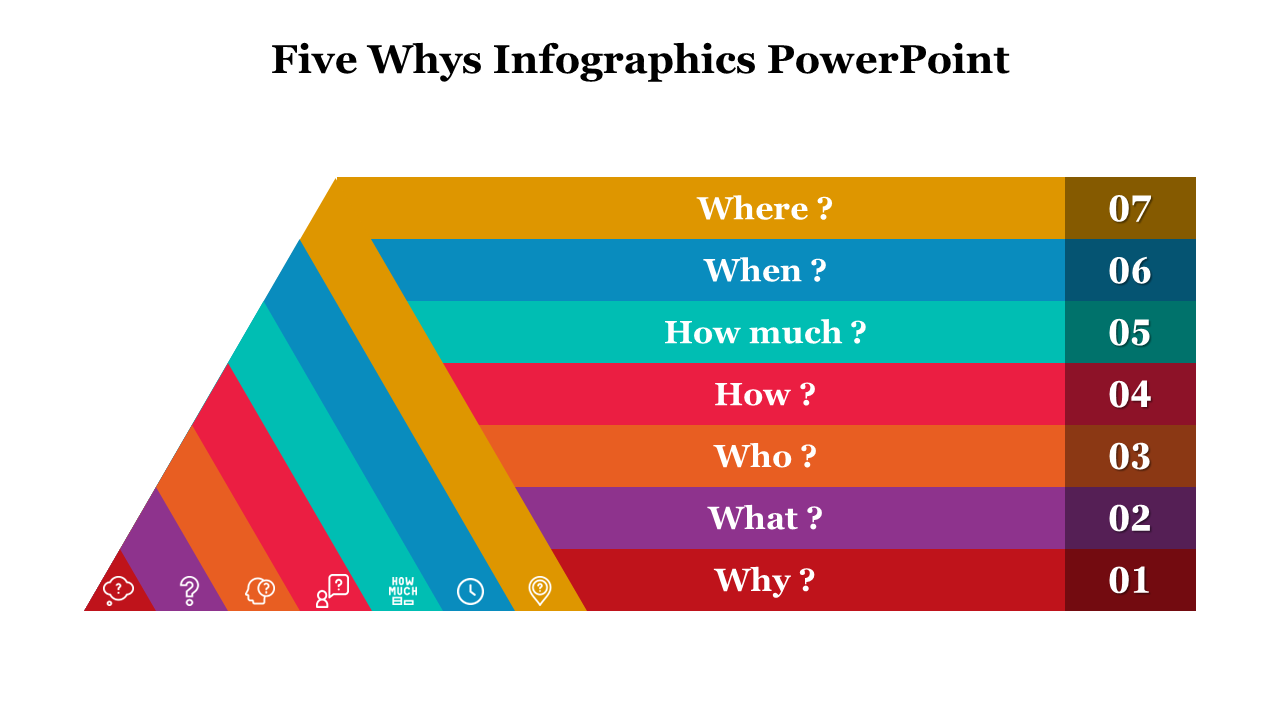 Five Whys Infographics PowerPoint

Where ? 07
When ? 06
How much ? 05
How ? 04
Who ? 03
What ? 02
Why ? 01

HOW MUCH