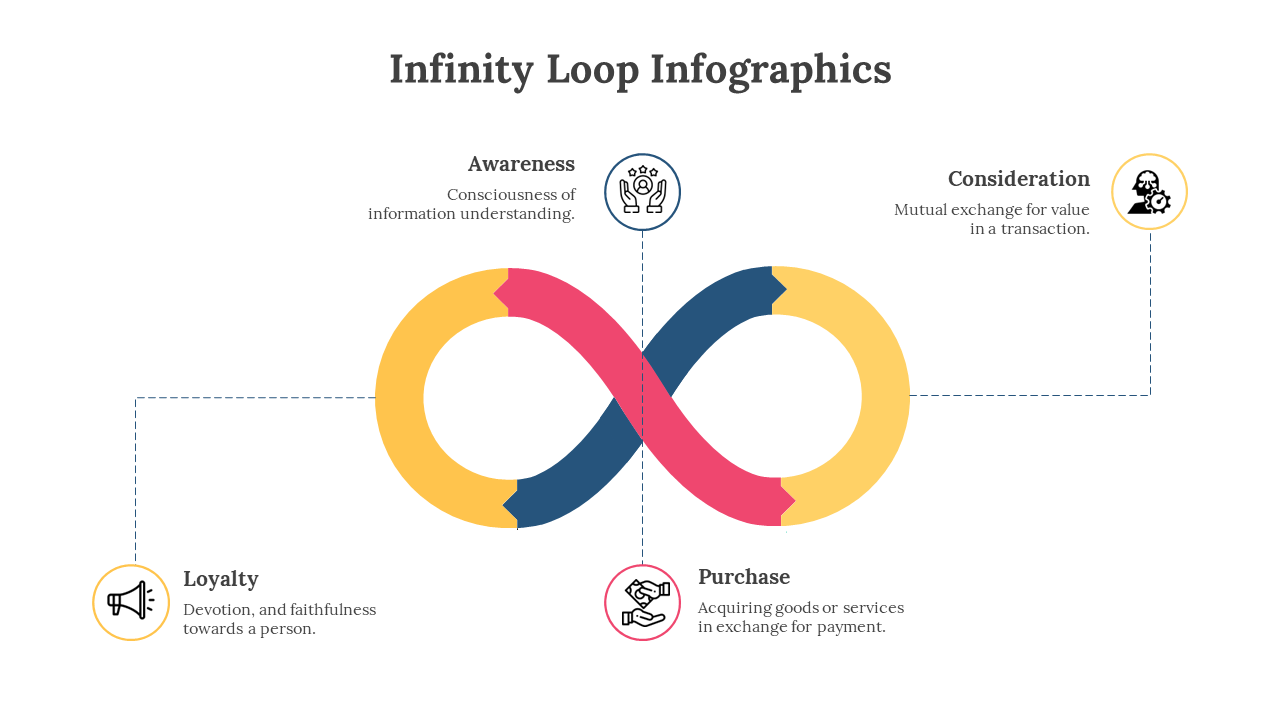 Infinity Loop Infographics

Awareness

Consciousness of information understanding.

Consideration

Mutual exchange for value in a transaction.

Loyalty

Devotion, and faithfulness towards a person.

Purchase

Acquiring goods or services in exchange for payment.