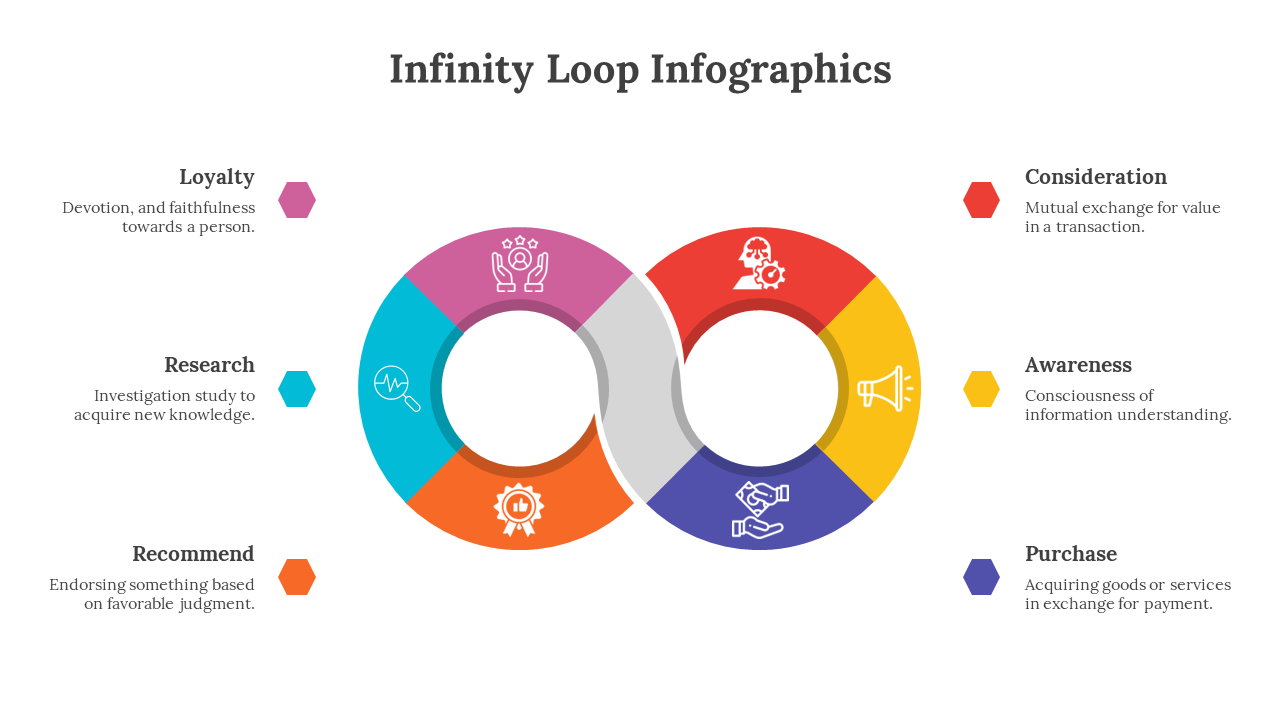 Infinity Loop Infographics

Loyalty
Devotion, and faithfulness towards a person.

Research
Investigation study to acquire new knowledge.

Recommend
Endorsing something based on favorable judgment.

Consideration
Mutual exchange for value in a transaction.

Awareness
Consciousness of information understanding.

Purchase
Acquiring goods or services in exchange for payment.