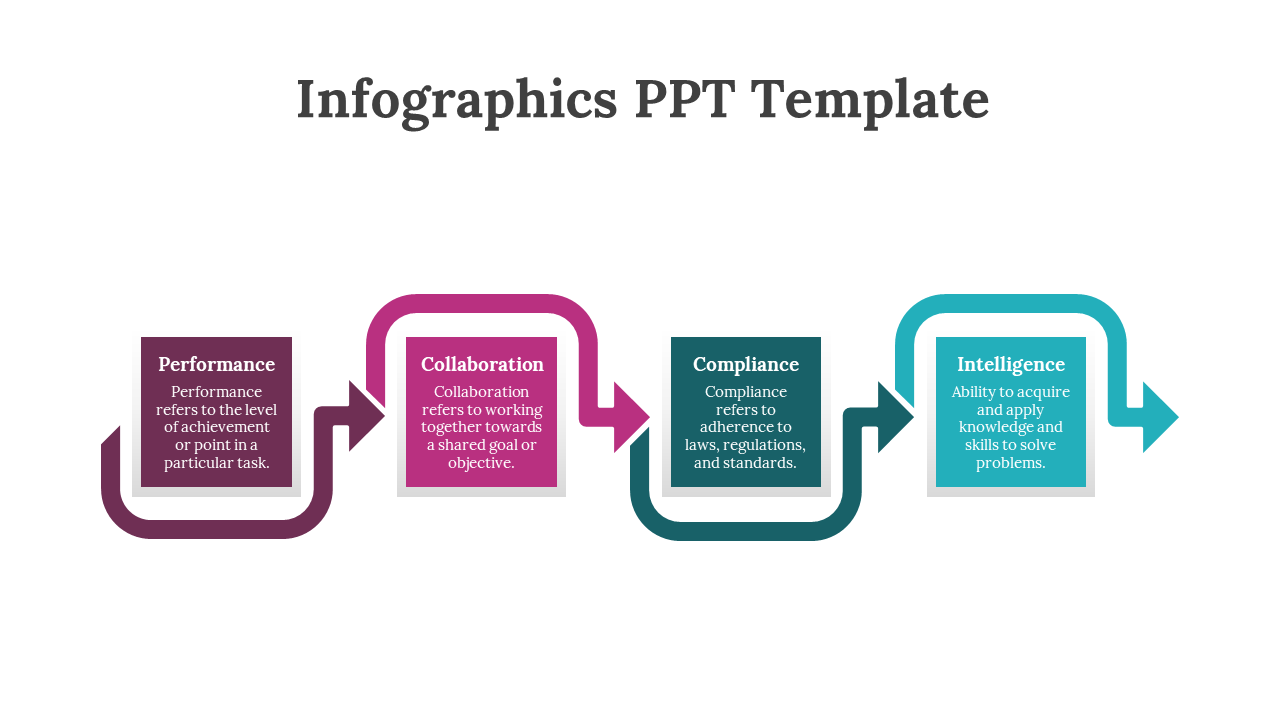 Infographics PPT Template

Performance
Performance refers to the level of achievement or point in a particular task.

Collaboration
Collaboration refers to working together towards a shared goal or objective.

Compliance
Compliance refers to adherence to laws, regulations, and standards.

Intelligence
Ability to acquire and apply knowledge and skills to solve problems.