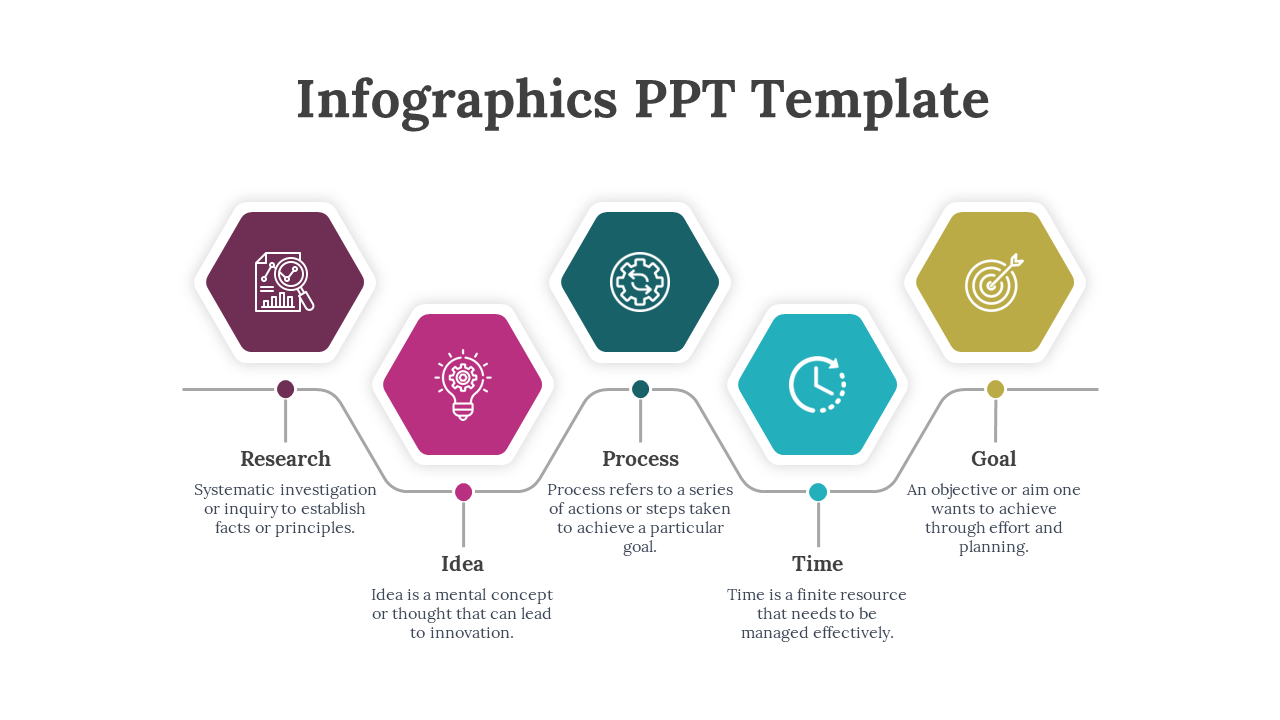 Infographics PPT Template

Research
Systematic investigation or inquiry to establish facts or principles.

Idea
Idea is a mental concept or thought that can lead to innovation.

Process
Process refers to a series of actions or steps taken to achieve a particular goal.

Time
Time is a finite resource that needs to be managed effectively.

Goal
An objective or aim one wants to achieve through effort and planning.