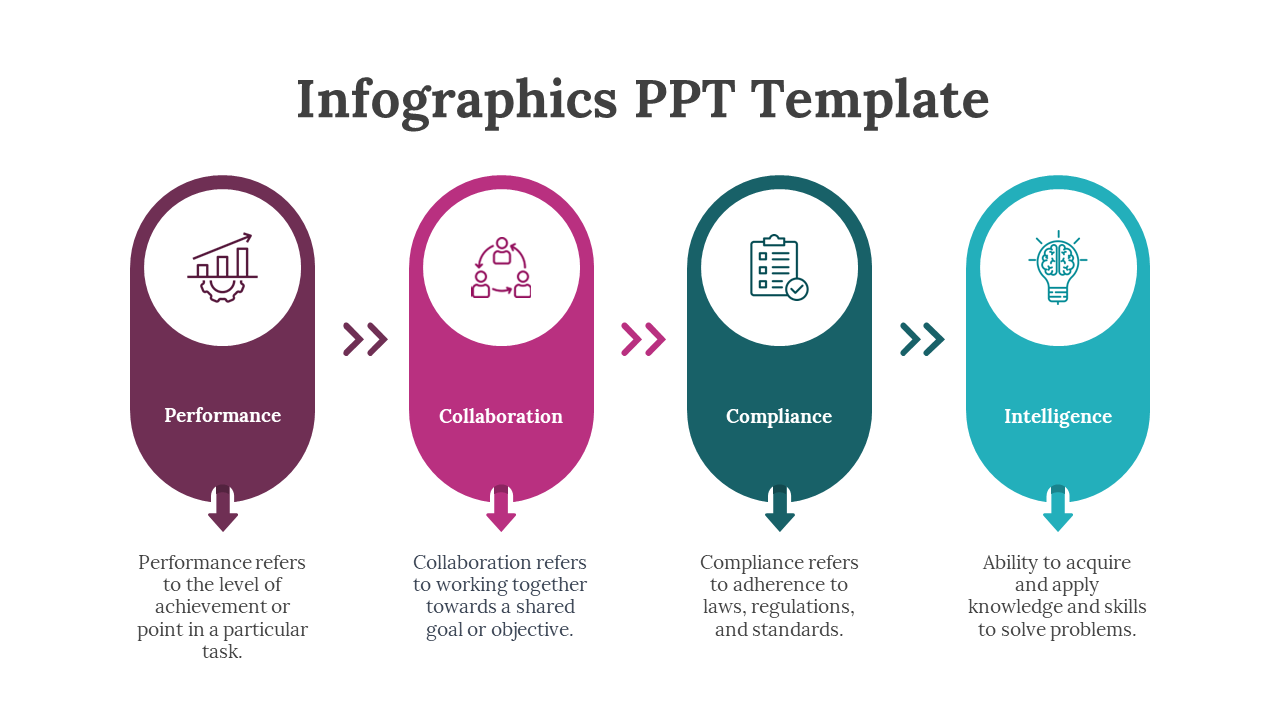 Infographics PPT Template

Performance

Performance refers to the level of achievement or point in a particular task.

Collaboration

Collaboration refers to working together towards a shared goal or objective.

Compliance

Compliance refers to adherence to laws, regulations, and standards.

Intelligence

Ability to acquire and apply knowledge and skills to solve problems.