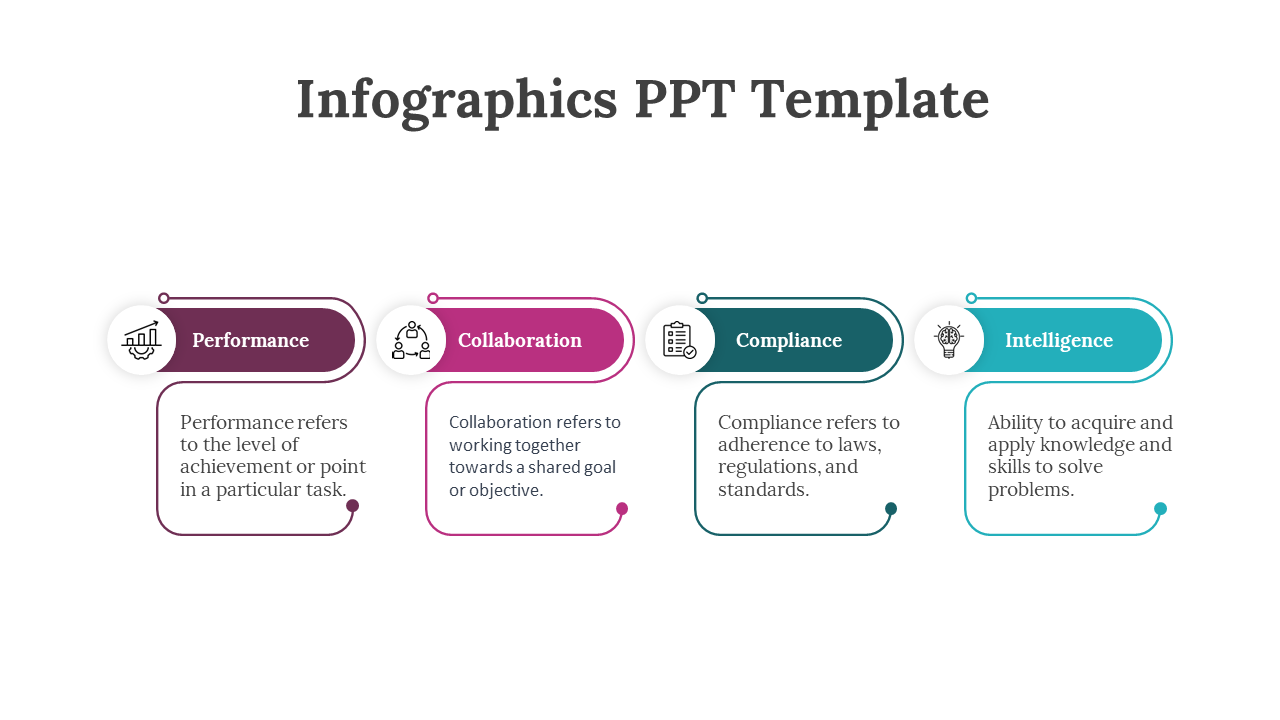 Infographics PPT Template

Performance

Performance refers to the level of achievement or point in a particular task.

Collaboration

Collaboration refers to working together towards a shared goal or objective.

Compliance

Compliance refers to adherence to laws, regulations, and standards.

Intelligence

Ability to acquire and apply knowledge and skills to solve problems.