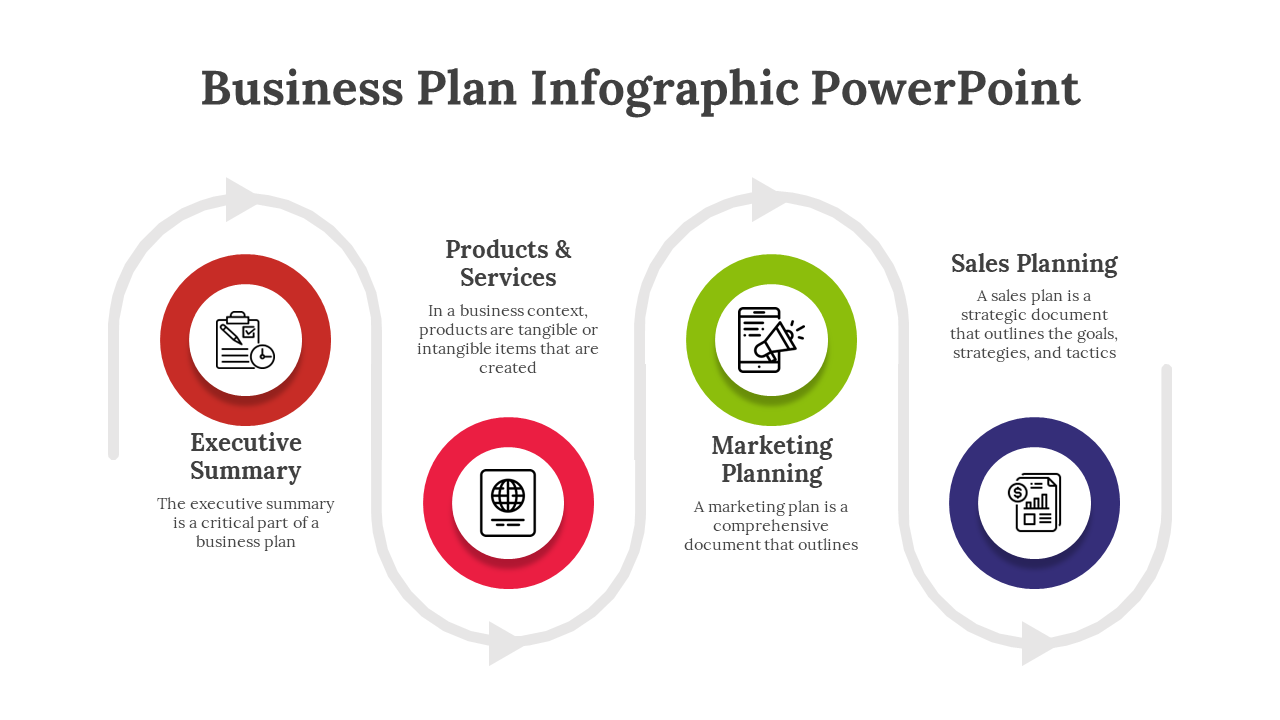 Business Plan Infographic PowerPoint

Executive Summary

The executive summary is a critical part of a business plan

Products & Services

In a business context, products are tangible or intangible items that are created

Marketing Planning

A marketing plan is a comprehensive document that outlines

Sales Planning

A sales plan is a strategic document that outlines the goals, strategies, and tactics