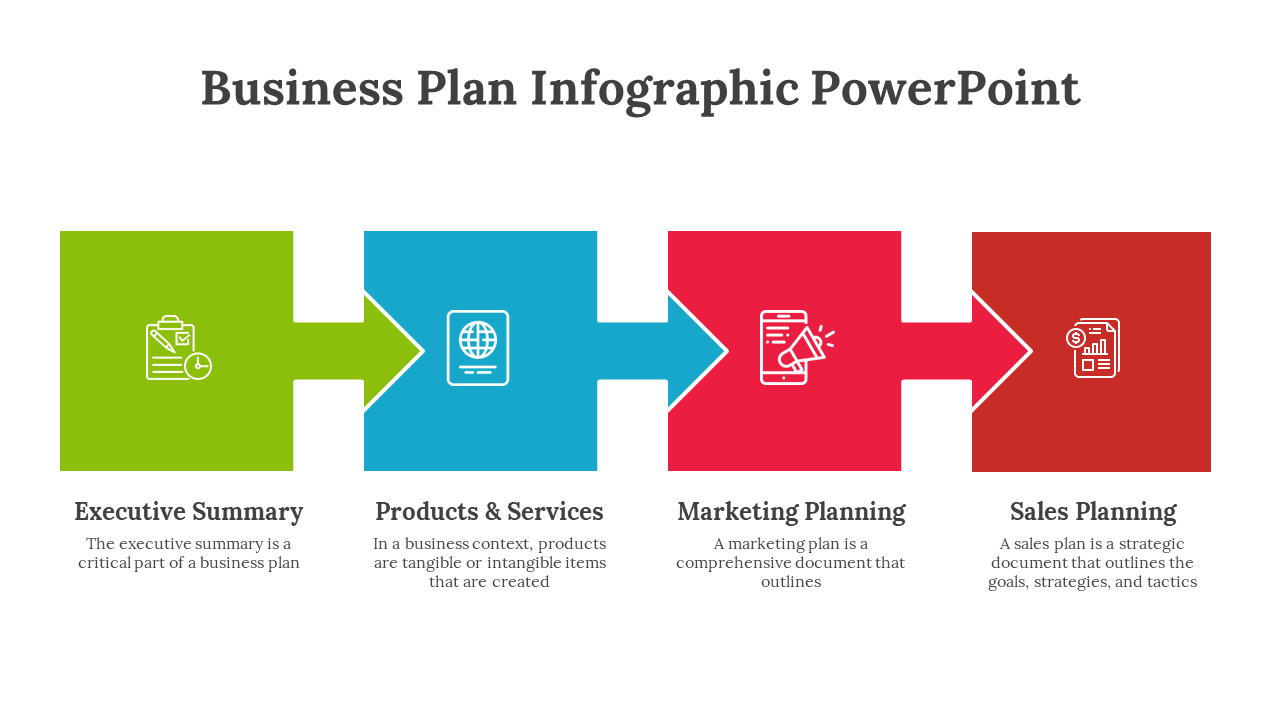 Business Plan Infographic PowerPoint

Executive Summary
The executive summary is a critical part of a business plan

Products & Services
In a business context, products are tangible or intangible items that are created

Marketing Planning
A marketing plan is a comprehensive document that outlines

Sales Planning
A sales plan is a strategic document that outlines the goals, strategies, and tactics