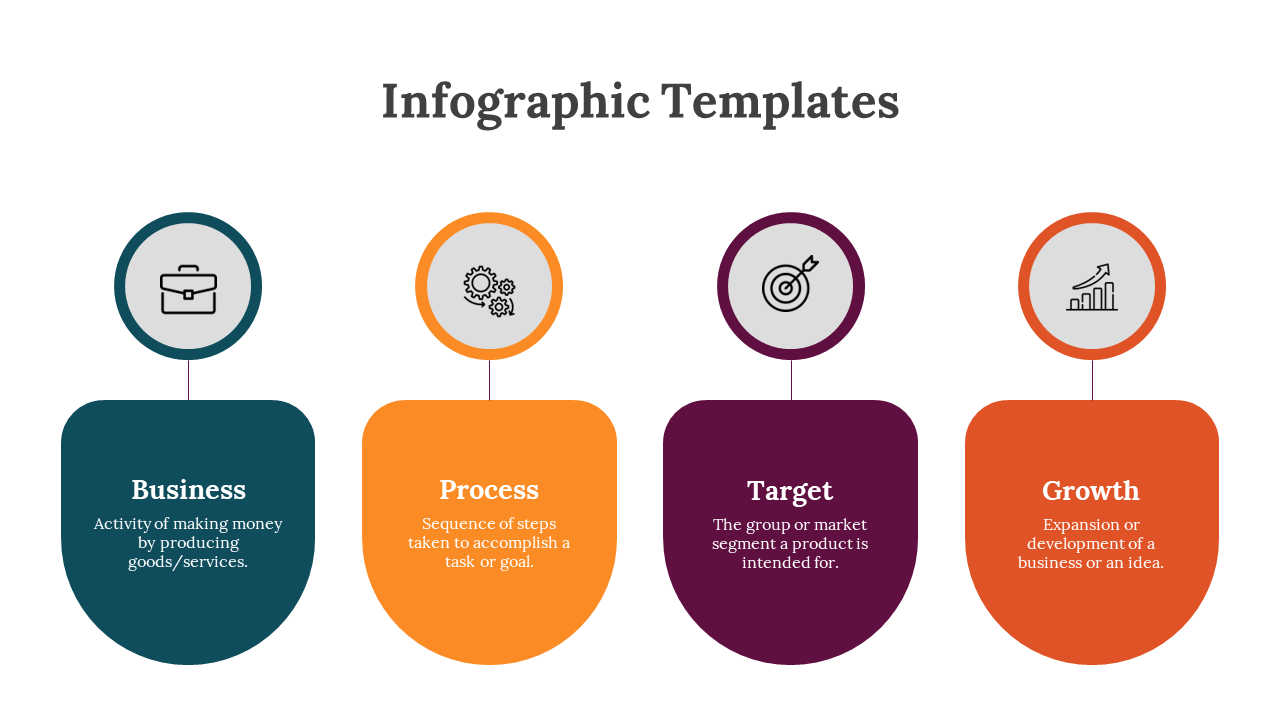 Infographic Templates

Business
Activity of making money by producing goods/services.

Process
Sequence of steps taken to accomplish a task or goal.

Target
The group or market segment a product is intended for.

Growth
Expansion or development of a business or an idea.