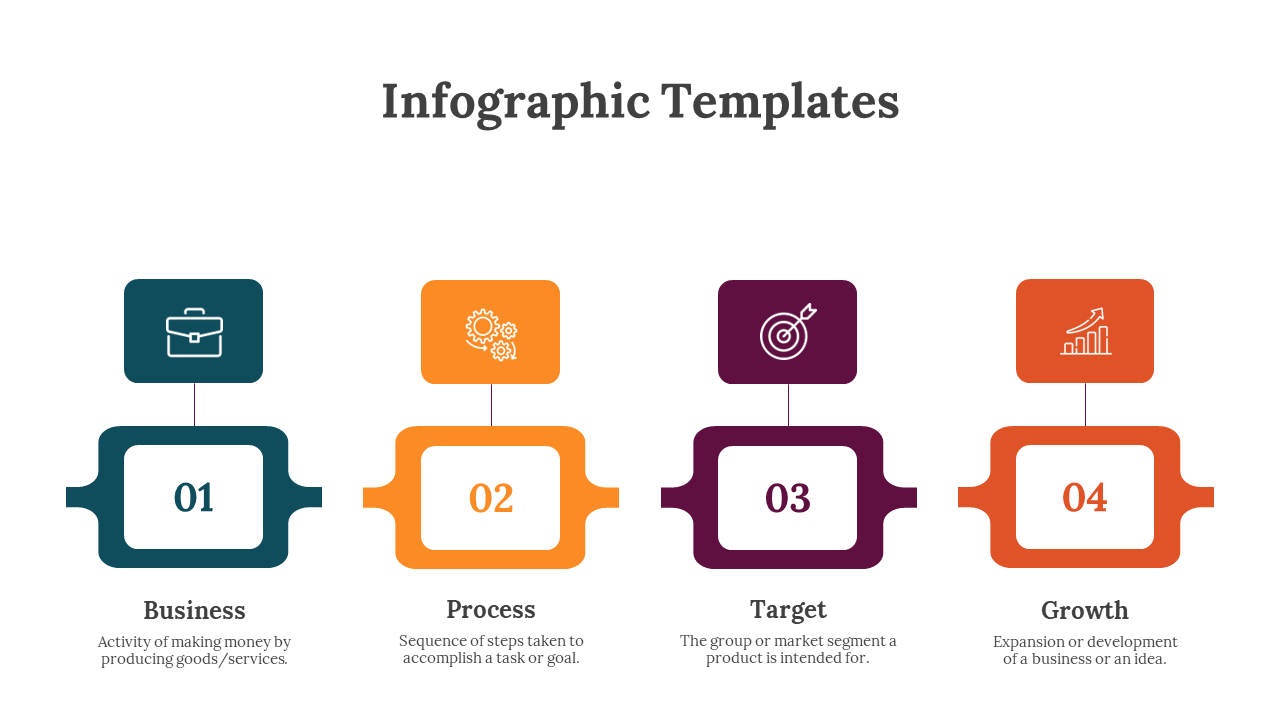 Infographic Templates

01

Business

Activity of making money by producing goods/services.

02

Process

Sequence of steps taken to accomplish a task or goal.

03

Target

The group or market segment a product is intended for.

04

Growth

Expansion or development of a business or an idea.