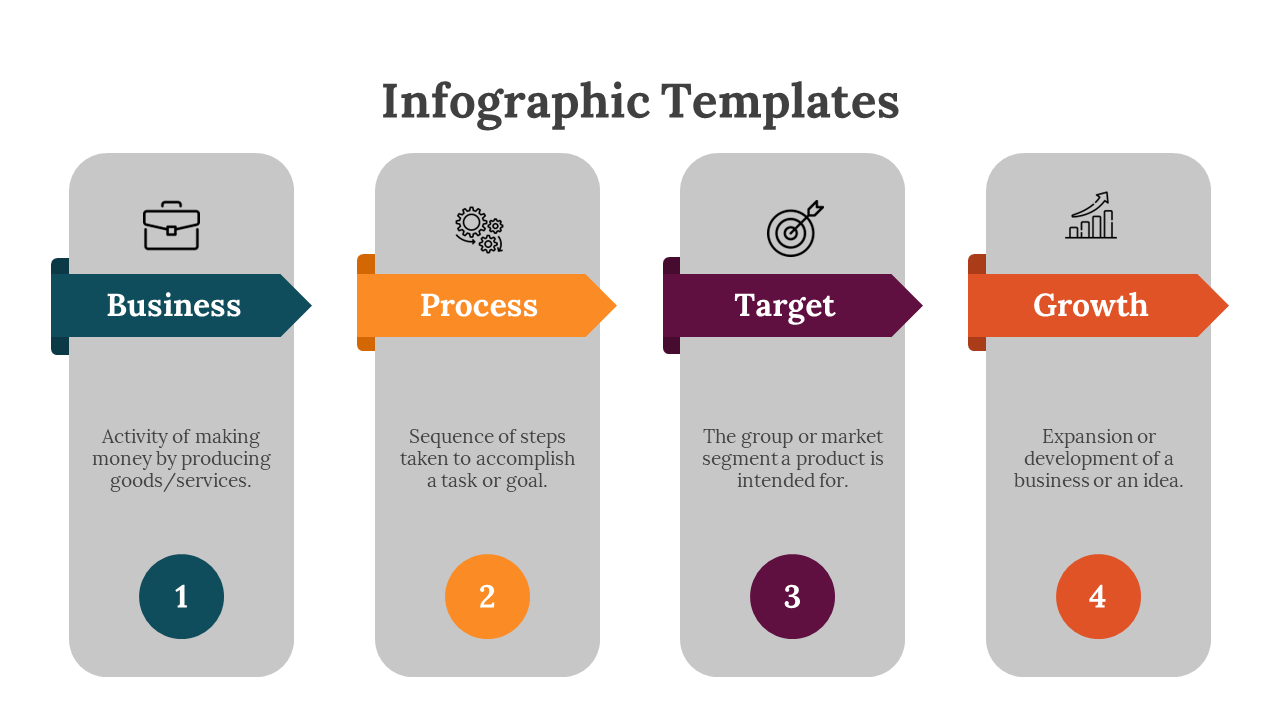 Infographic Templates

Business

Activity of making money by producing goods/services.

1

Process

Sequence of steps taken to accomplish a task or goal.

2

Target

The group or market segment a product is intended for.

3

Growth

Expansion or development of a business or an idea.

4