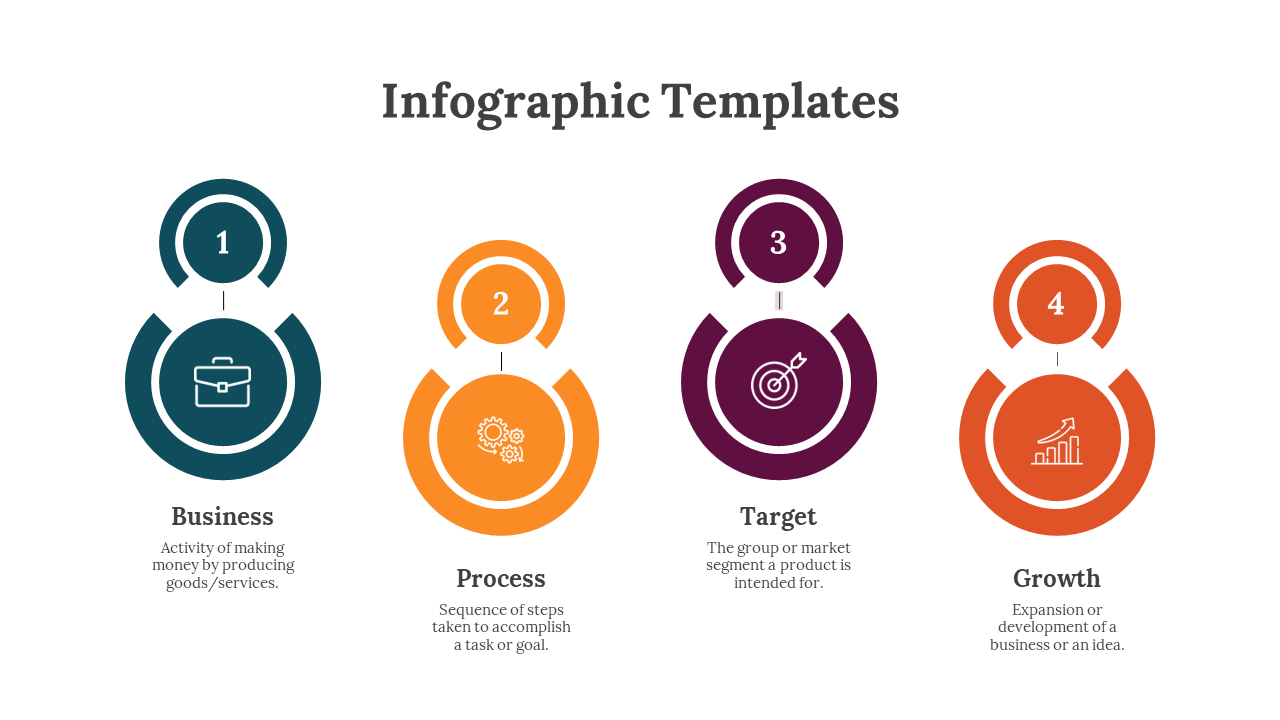 Infographic Templates

1

Business

Activity of making money by producing goods/services.

2

Process

Sequence of steps taken to accomplish a task or goal.

3

Target

The group or market segment a product is intended for.

4

Growth

Expansion or development of a business or an idea.