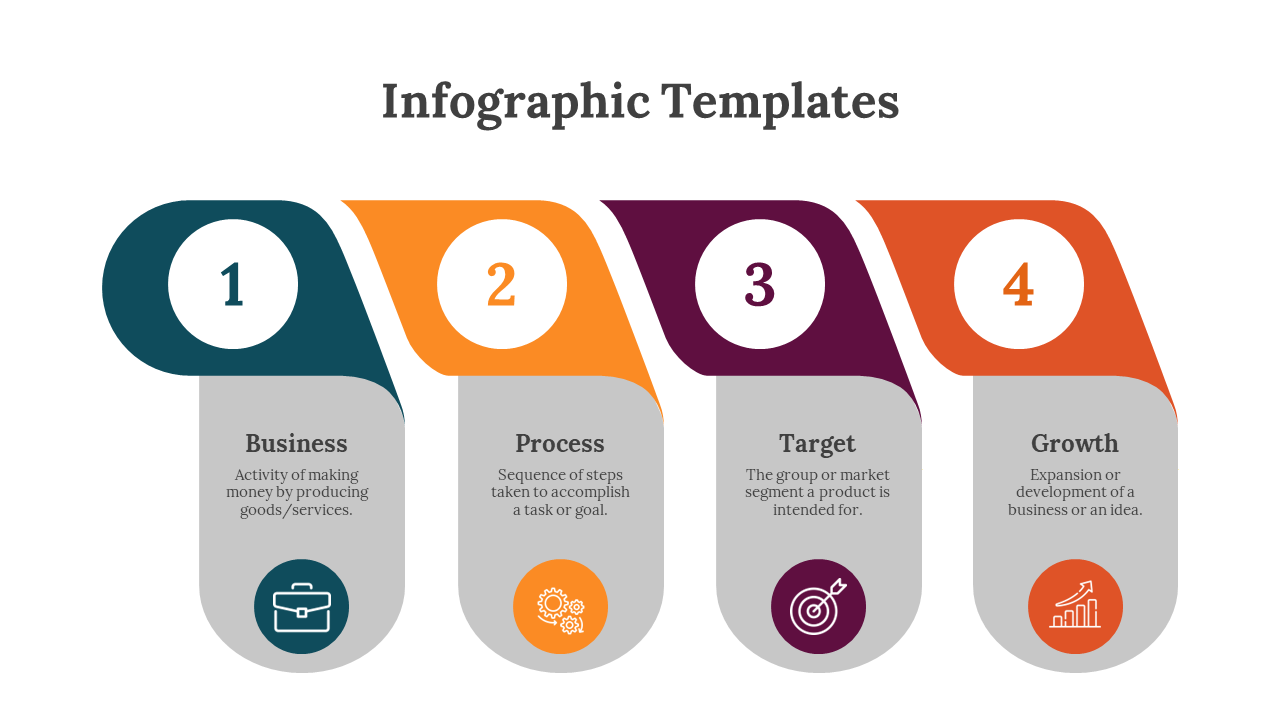 Infographic Templates

1

Business

Activity of making money by producing goods/services.

2

Process

Sequence of steps taken to accomplish a task or goal.

3

Target

The group or market segment a product is intended for.

4

Growth

Expansion or development of a business or an idea.