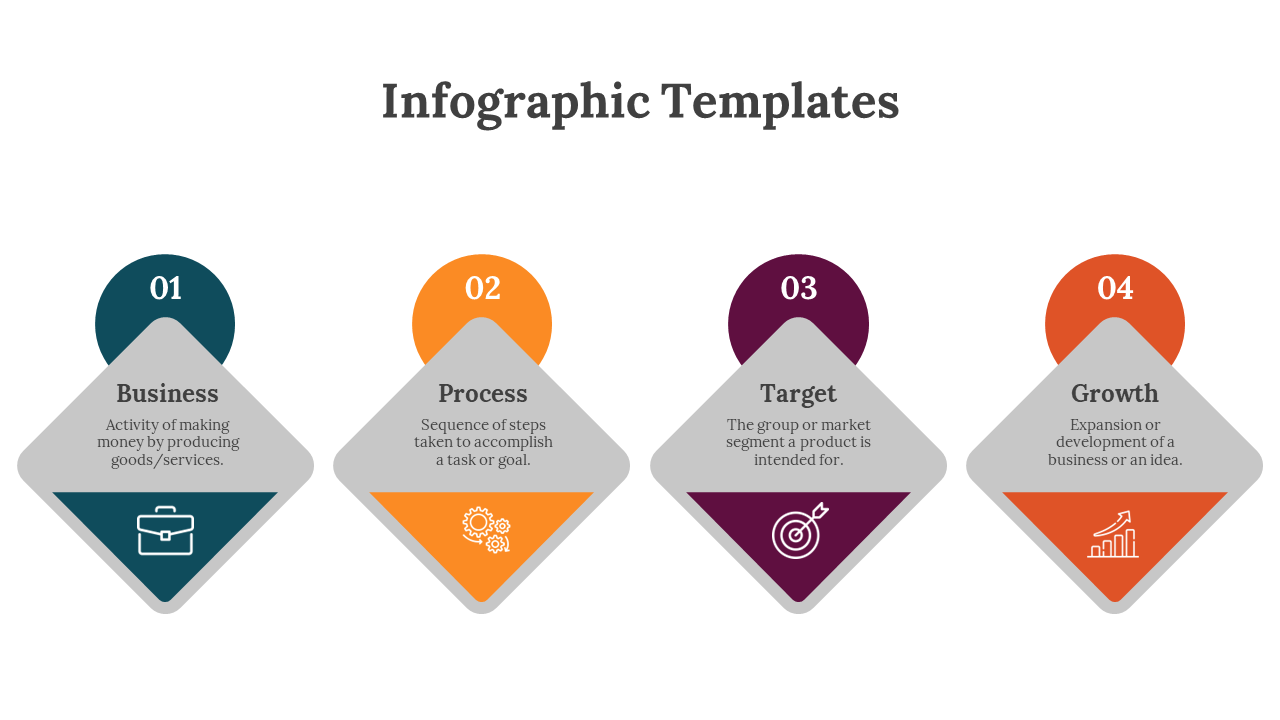 Infographic Templates

01
Business
Activity of making money by producing goods/services.

02
Process
Sequence of steps taken to accomplish a task or goal.

03
Target
The group or market segment a product is intended for.

04
Growth
Expansion or development of a business or an idea.