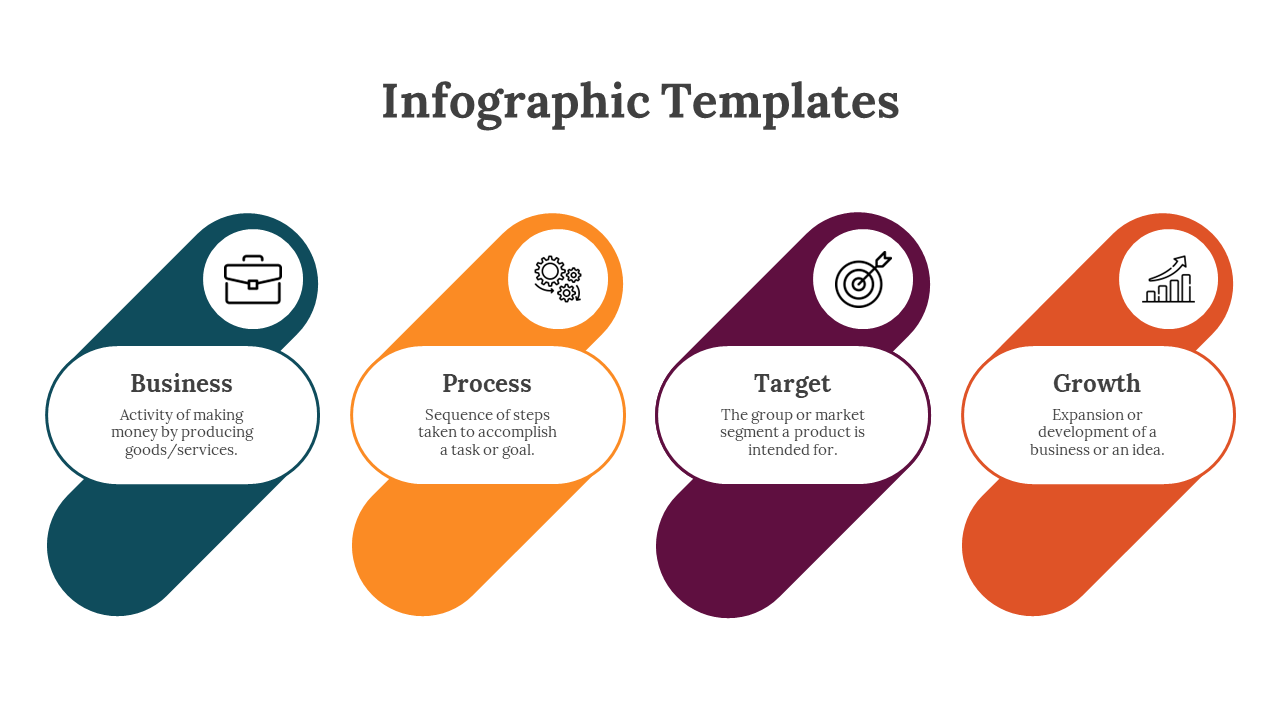 Infographic Templates

Business

Activity of making money by producing goods/services.

Process

Sequence of steps taken to accomplish a task or goal.

Target

The group or market segment a product is intended for.

Growth

Expansion or development of a business or an idea.