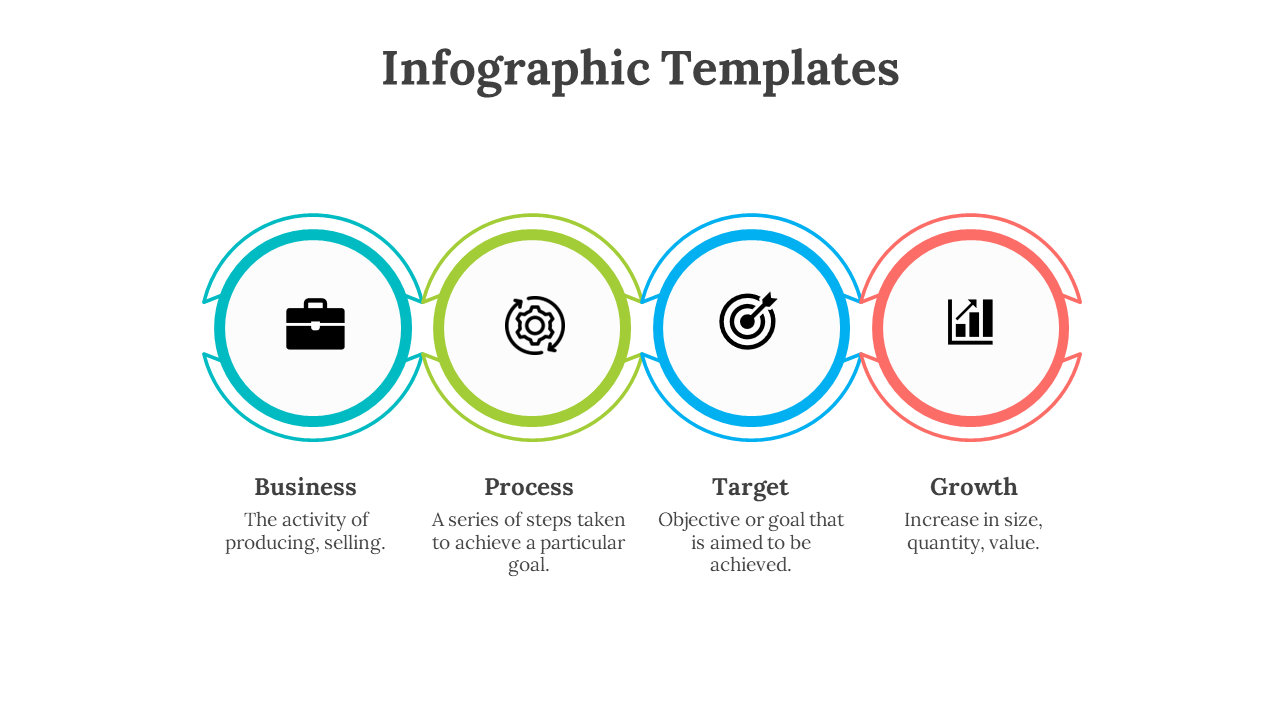 Infographic Templates

Business
The activity of producing, selling.

Process
A series of steps taken to achieve a particular goal.

Target
Objective or goal that is aimed to be achieved.

Growth
Increase in size, quantity, value.