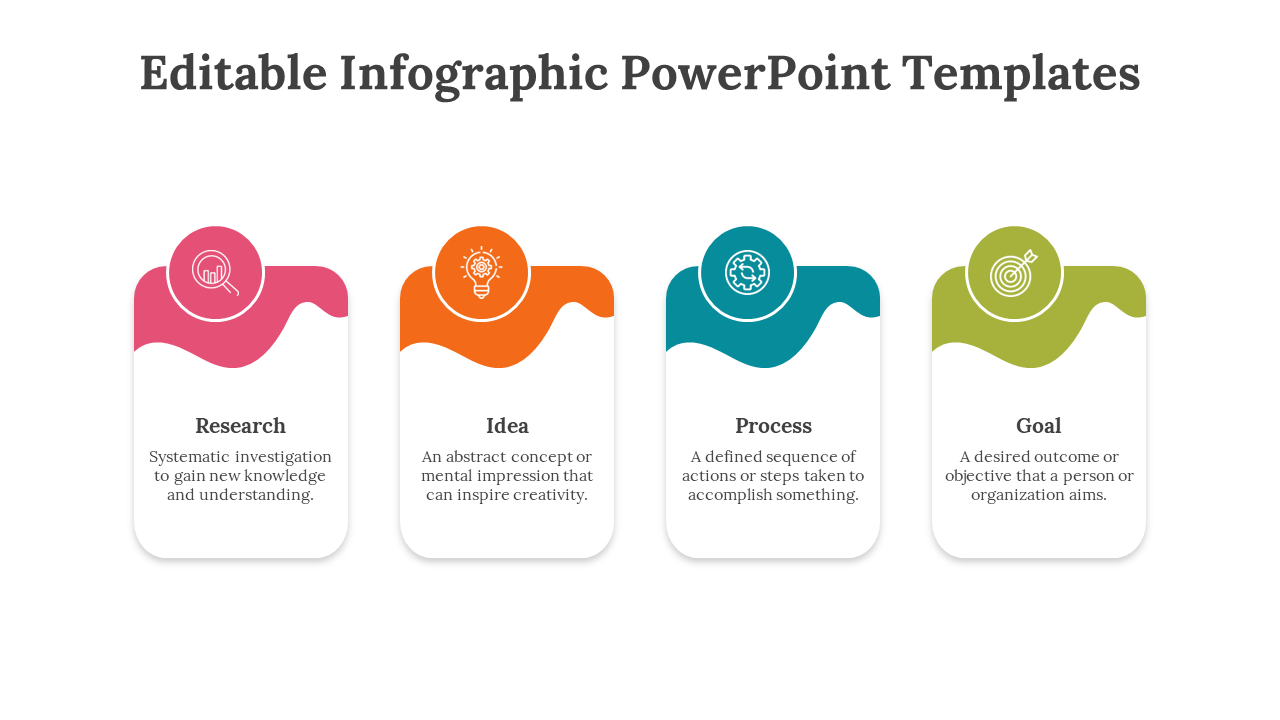 Editable Infographic PowerPoint Templates

Research

Systematic investigation to gain new knowledge and understanding.

Idea

An abstract concept or mental impression that can inspire creativity.

Process

A defined sequence of actions or steps taken to accomplish something.

Goal

A desired outcome or objective that a person or organization aims.