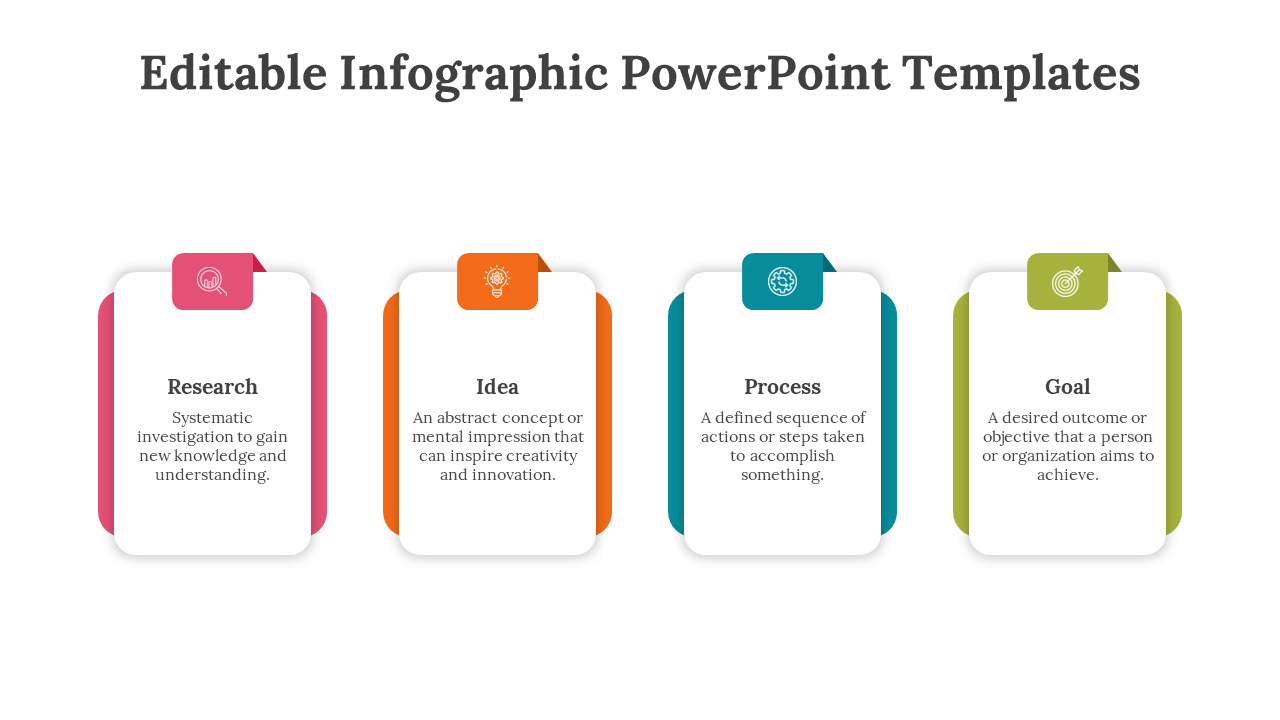 Editable Infographic PowerPoint Templates

Research
Systematic investigation to gain new knowledge and understanding.

Idea
An abstract concept or mental impression that can inspire creativity and innovation.

Process
A defined sequence of actions or steps taken to accomplish something.

Goal
A desired outcome or objective that a person or organization aims to achieve.