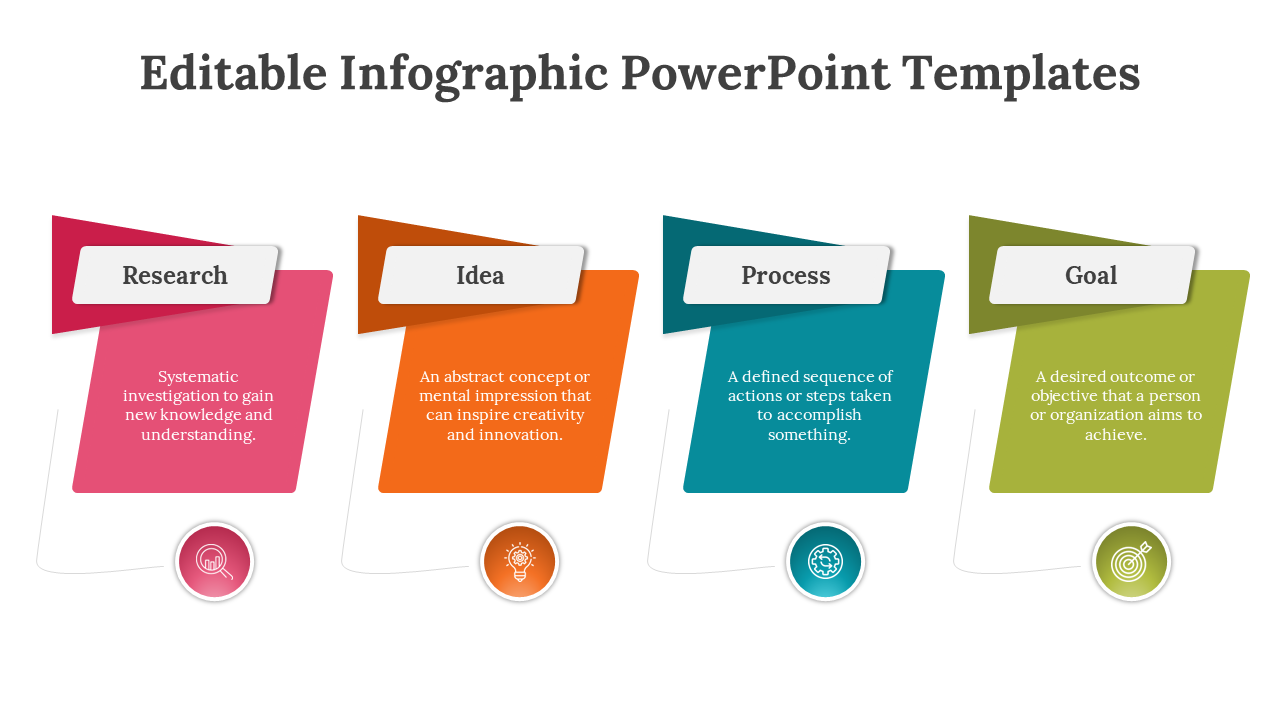 Editable Infographic PowerPoint Templates

Research

Systematic investigation to gain new knowledge and understanding.

Idea

An abstract concept or mental impression that can inspire creativity and innovation.

Process

A defined sequence of actions or steps taken to accomplish something.

Goal

A desired outcome or objective that a person or organization aims to achieve.