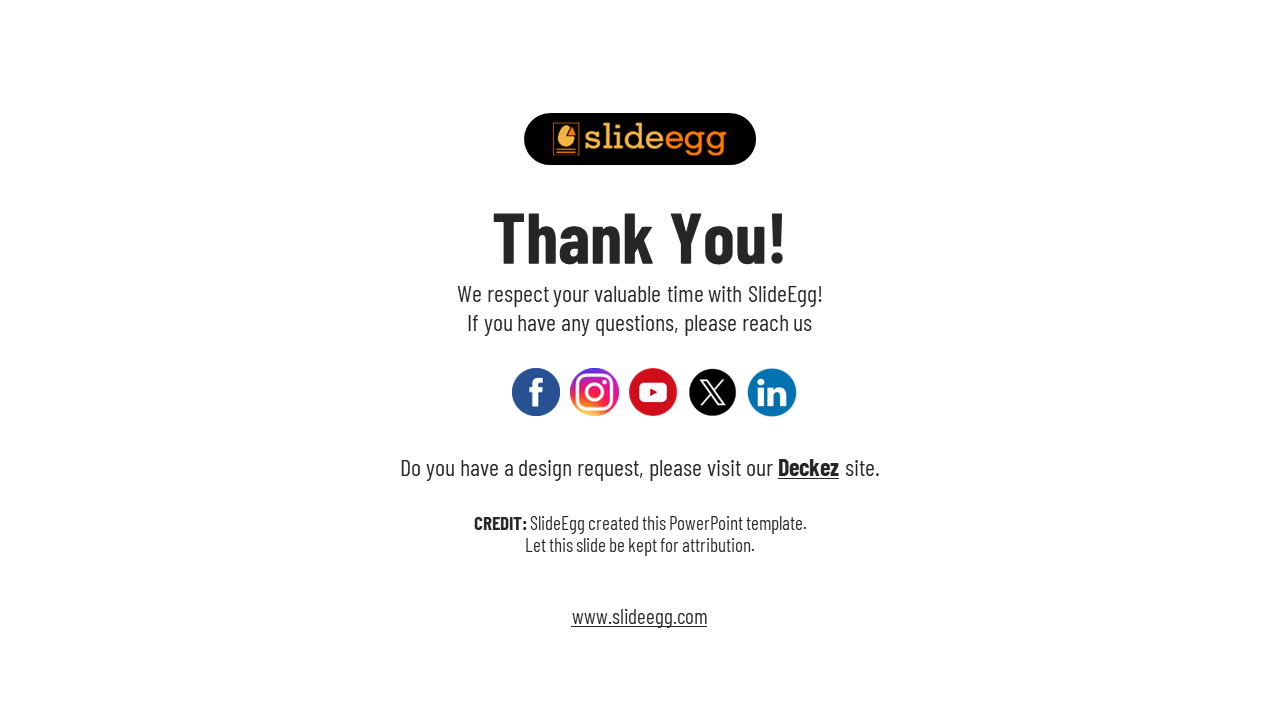 slideegg

Thank You!

We respect your valuable time with SlideEgg!
If you have any questions, please reach us

Do you have a design request, please visit our Deckez site.

CREDIT: SlideEgg created this PowerPoint template.
Let this slide be kept for attribution.

www.slideegg.com