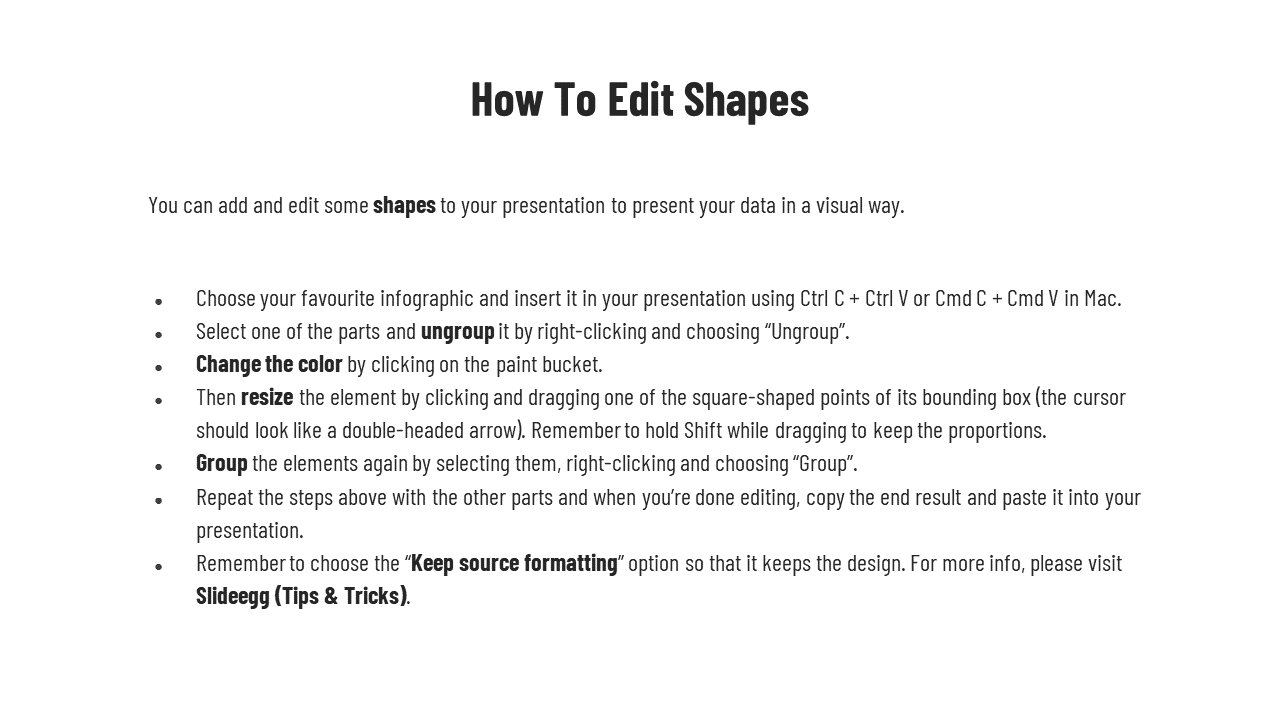 How To Edit Shapes

You can add and edit some shapes to your presentation to present your data in a visual way.

- Choose your favourite infographic and insert it in your presentation using Ctrl C + Ctrl V or Cmd C + Cmd V in Mac.
- Select one of the parts and ungroup it by right-clicking and choosing “Ungroup”.
- Change the color by clicking on the paint bucket.
- Then resize the element by clicking and dragging one of the square-shaped points of its bounding box (the cursor should look like a double-headed arrow). Remember to hold Shift while dragging to keep the proportions.
- Group the elements again by selecting them, right-clicking and choosing “Group”.
- Repeat the steps above with the other parts and when you’re done editing, copy the end result and paste it into your presentation.
- Remember to choose the “Keep source formatting” option so that it keeps the design. For more info, please visit Slideegg (Tips & Tricks).