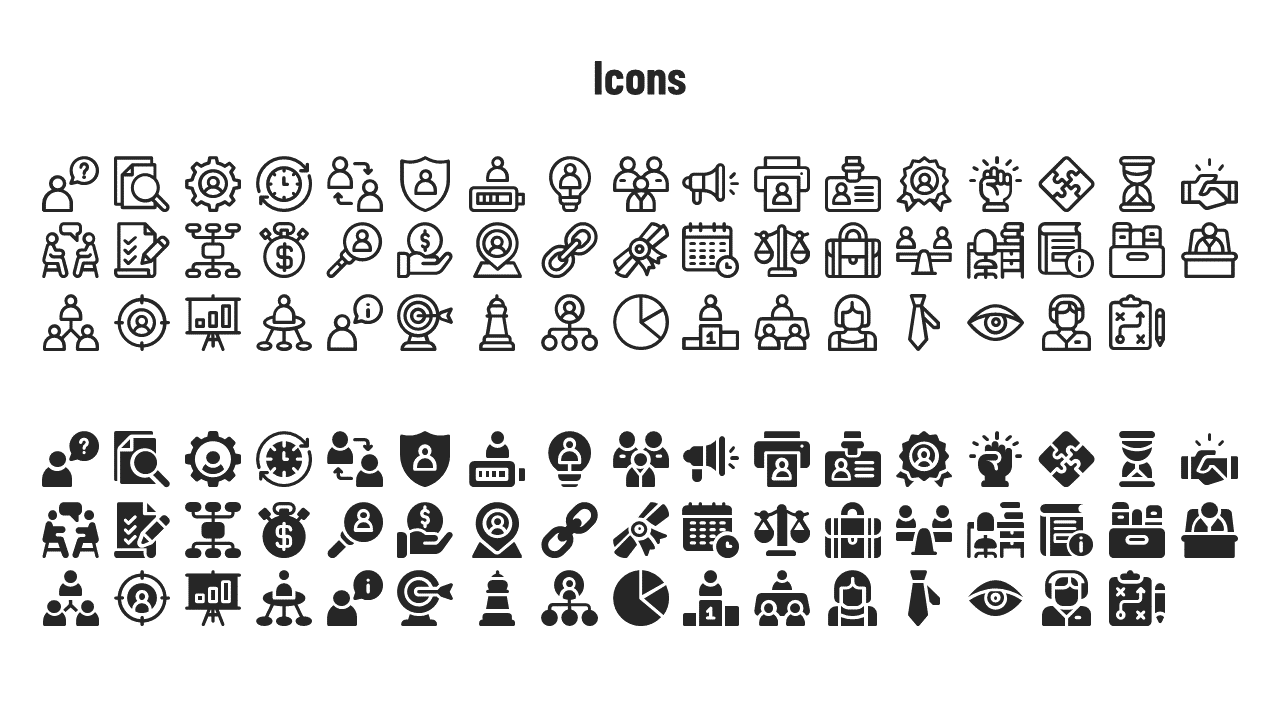 Icons