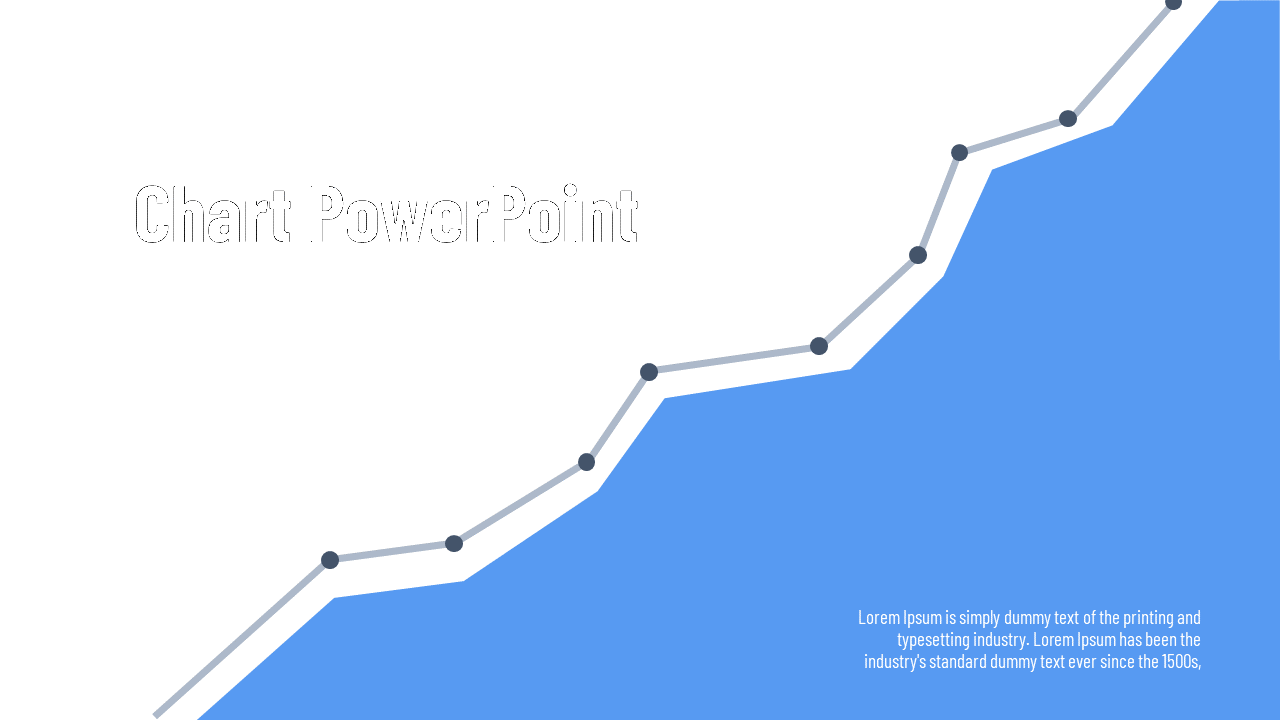 Chart PowerPoint

Lorem Ipsum is simply dummy text of the printing and typesetting industry. Lorem Ipsum has been the industry's standard dummy text ever since the 1500s,