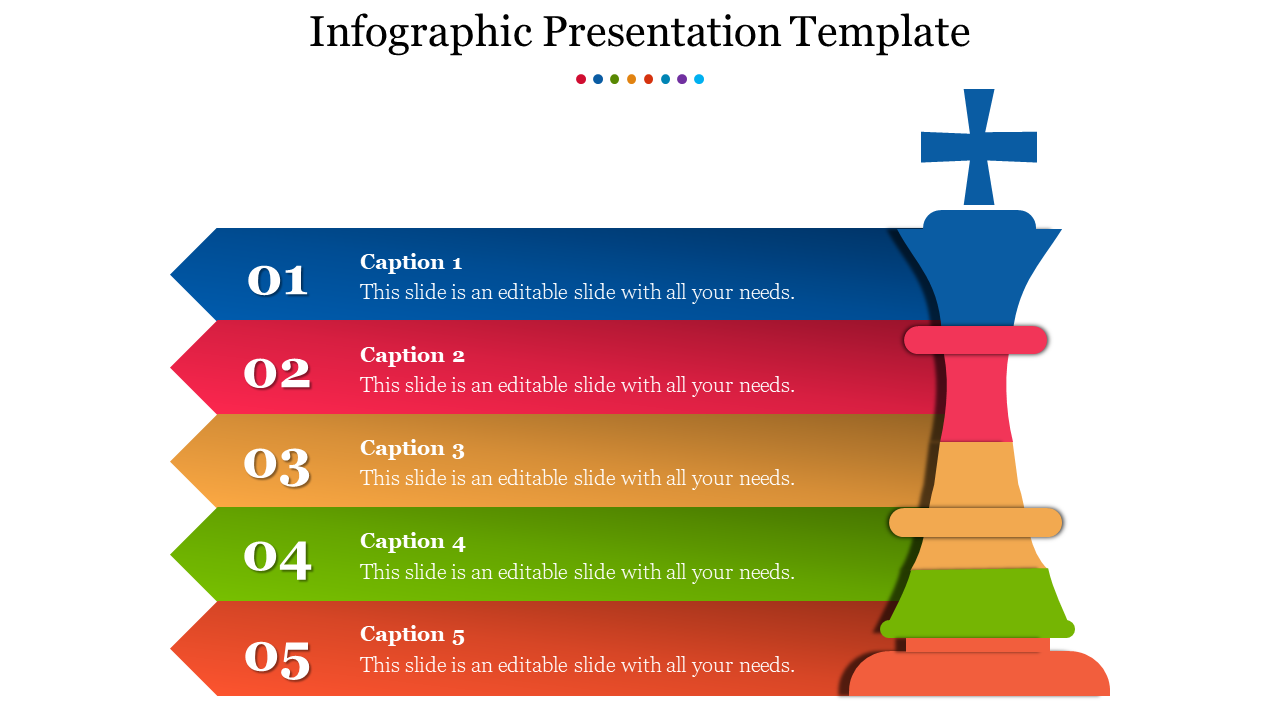 Infographic Presentation Template

01
Caption 1
This slide is an editable slide with all your needs.

02
Caption 2
This slide is an editable slide with all your needs.

03
Caption 3
This slide is an editable slide with all your needs.

04
Caption 4
This slide is an editable slide with all your needs.

05
Caption 5
This slide is an editable slide with all your needs.