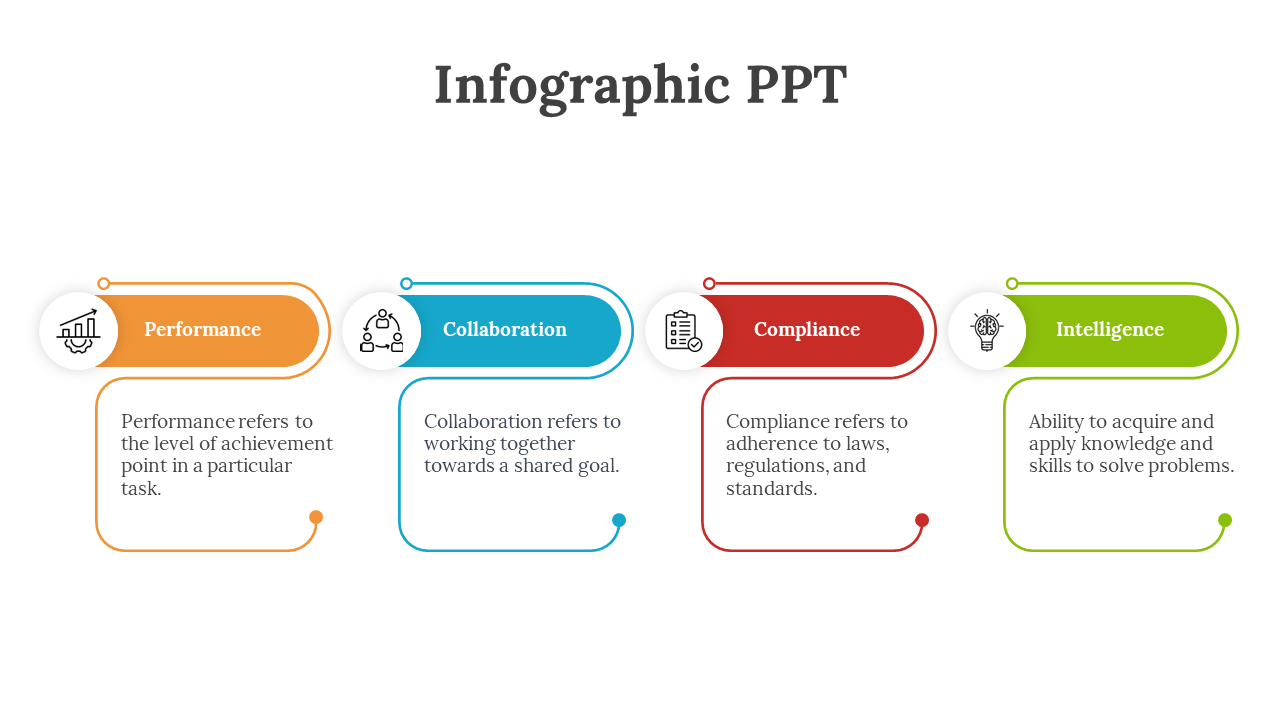 Infographic PPT

Performance

Performance refers to the level of achievement point in a particular task.

Collaboration

Collaboration refers to working together towards a shared goal.

Compliance

Compliance refers to adherence to laws, regulations, and standards.

Intelligence

Ability to acquire and apply knowledge and skills to solve problems.