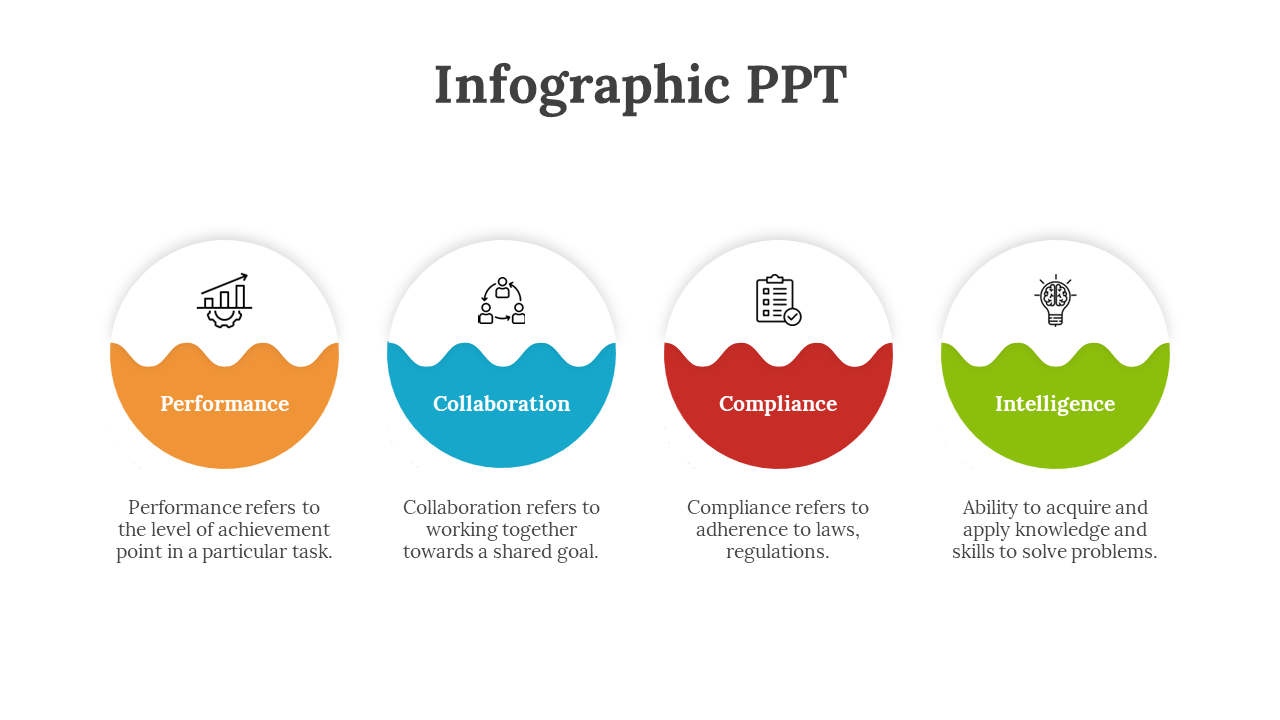 Infographic PPT

Performance

Performance refers to the level of achievement point in a particular task.

Collaboration

Collaboration refers to working together towards a shared goal.

Compliance

Compliance refers to adherence to laws, regulations.

Intelligence

Ability to acquire and apply knowledge and skills to solve problems.