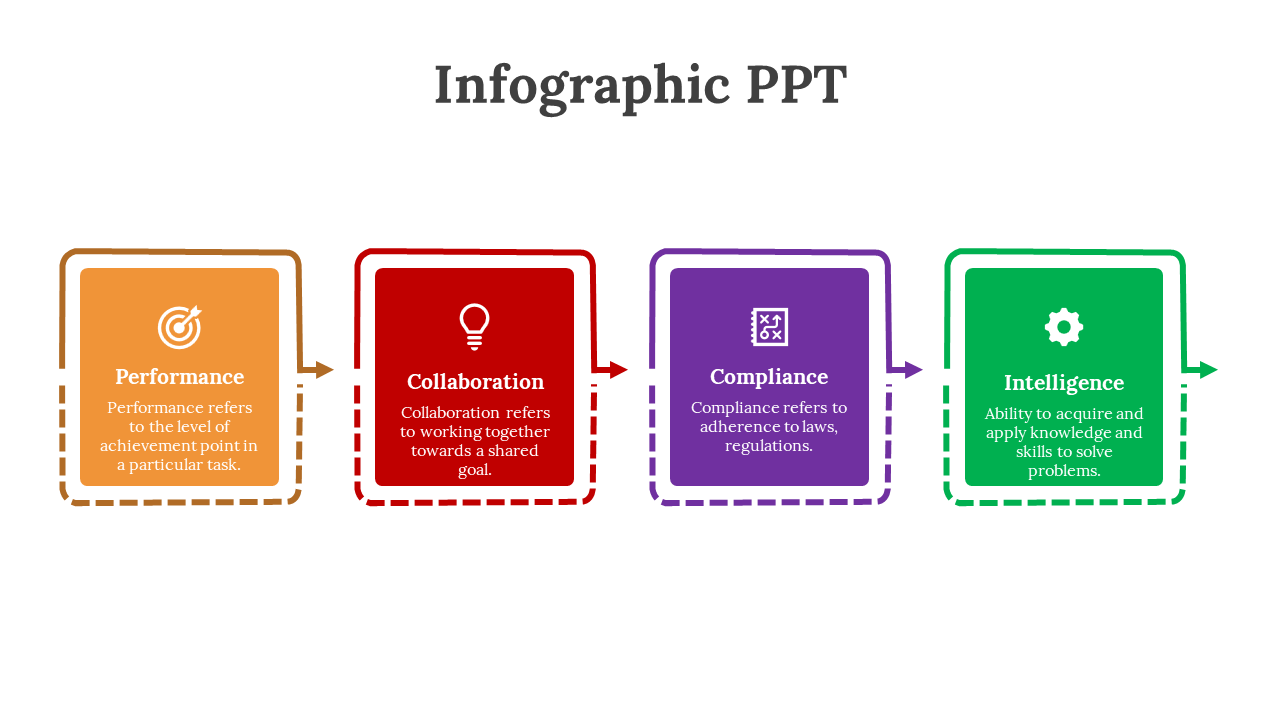 Infographic PPT

Performance
Performance refers to the level of achievement point in a particular task.

Collaboration
Collaboration refers to working together towards a shared goal.

Compliance
Compliance refers to adherence to laws, regulations.

Intelligence
Ability to acquire and apply knowledge and skills to solve problems.