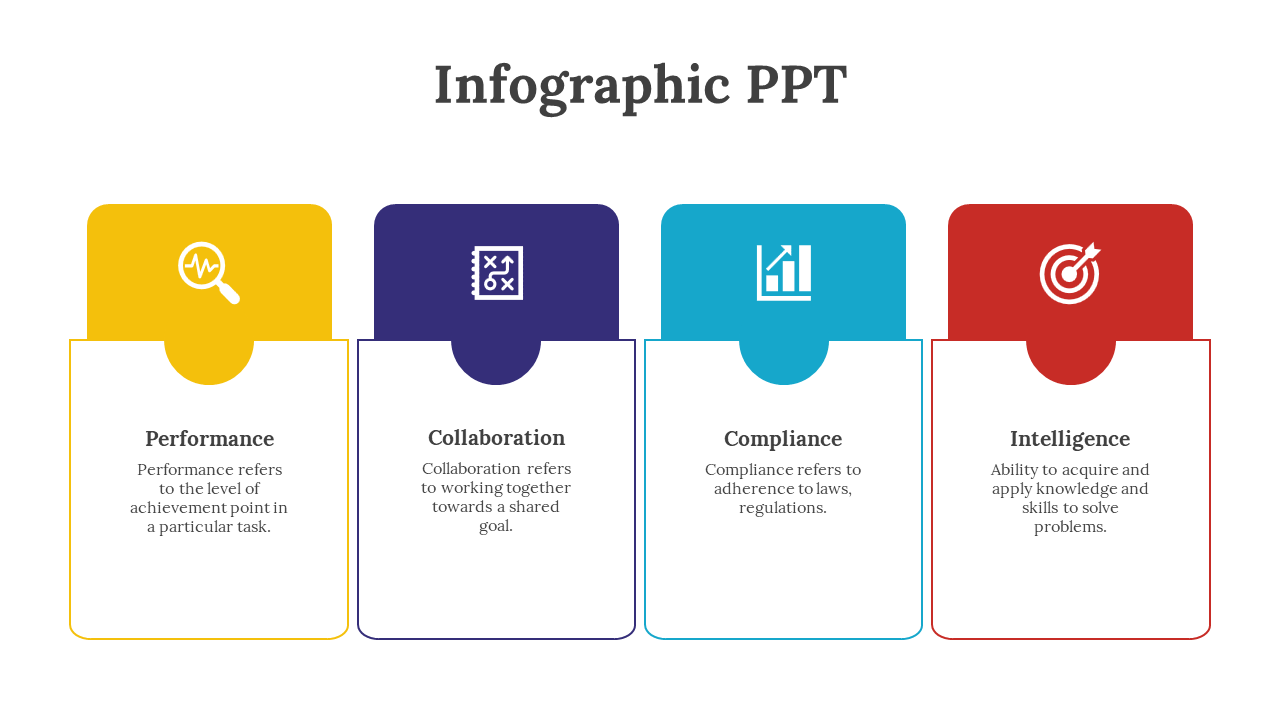 Infographic PPT

Performance

Performance refers to the level of achievement point in a particular task.

Collaboration

Collaboration refers to working together towards a shared goal.

Compliance

Compliance refers to adherence to laws, regulations.

Intelligence

Ability to acquire and apply knowledge and skills to solve problems.